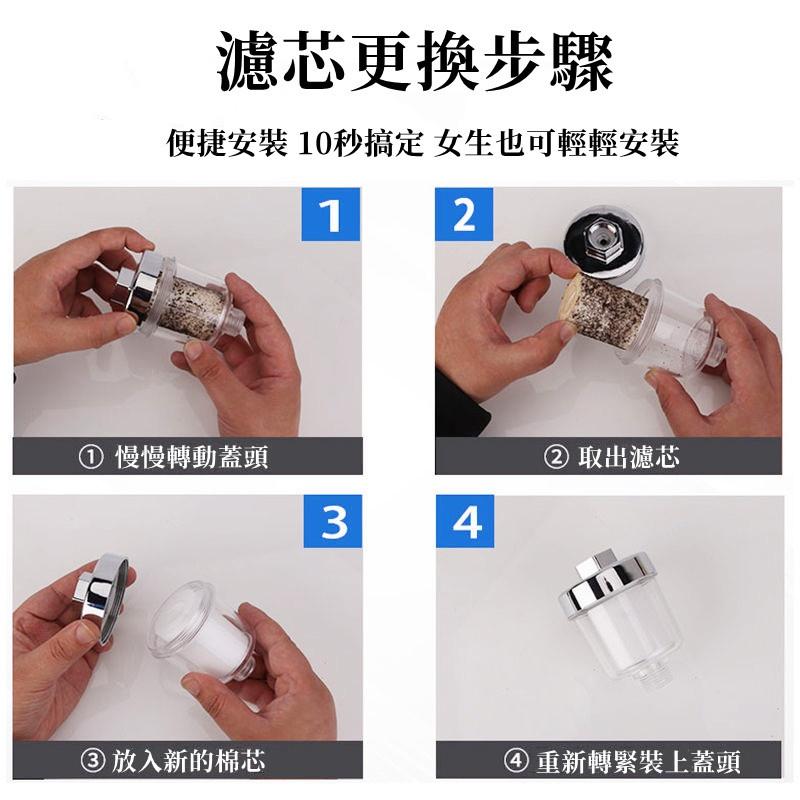 濾芯更換步驟

便捷安裝 10秒搞定 女生也可輕輕安裝

1

① 慢慢轉動蓋頭

2

② 取出濾芯

3

③ 放入新的棉芯

4

④ 重新轉緊裝上蓋頭