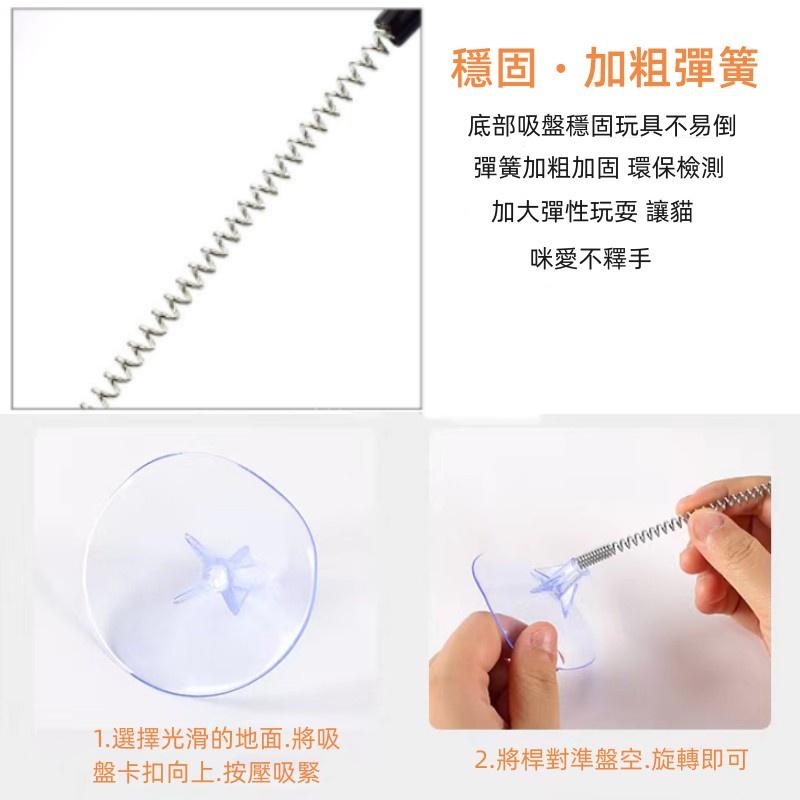 穩固・加粗彈簧

底部吸盤穩固玩具不易倒
彈簧加粗加固 環保檢測
加大彈性玩耍 讓貓
咪愛不釋手

1.選擇光滑的地面.將吸盤卡扣向上.按壓吸緊

2.將桿對準盤空.旋轉即可