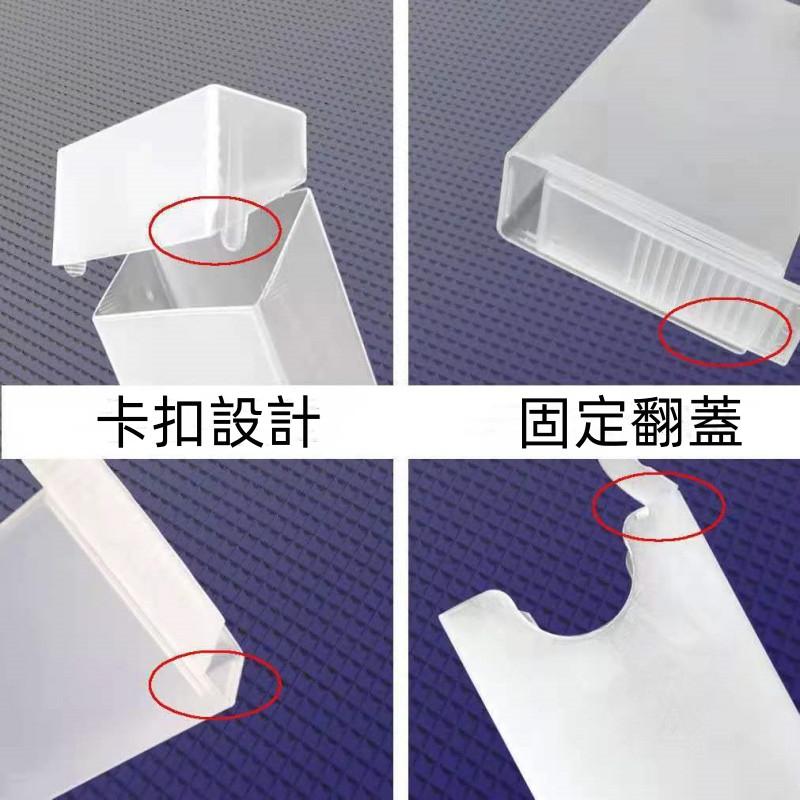 卡扣設計

固定翻蓋