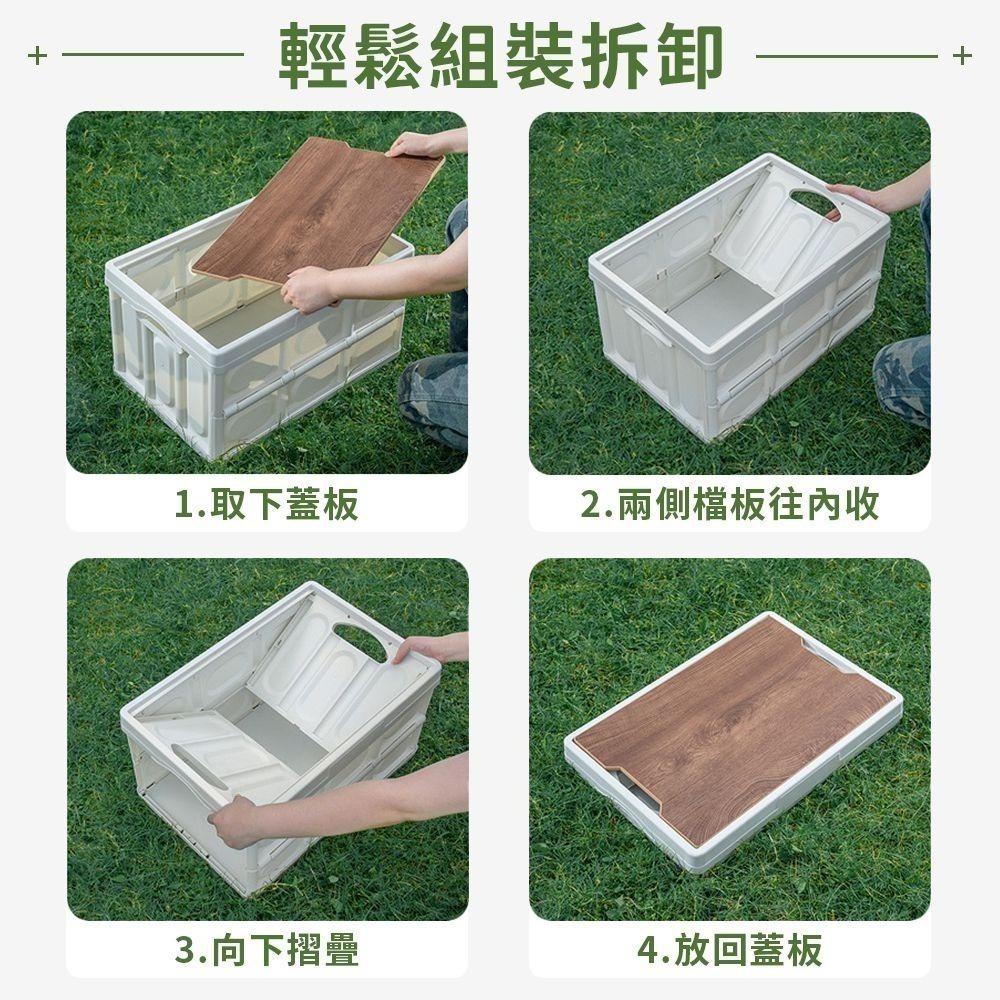 輕鬆組裝拆卸

1.取下蓋板

2.兩側檔板往內收

3.向下摺疊

4.放回蓋板