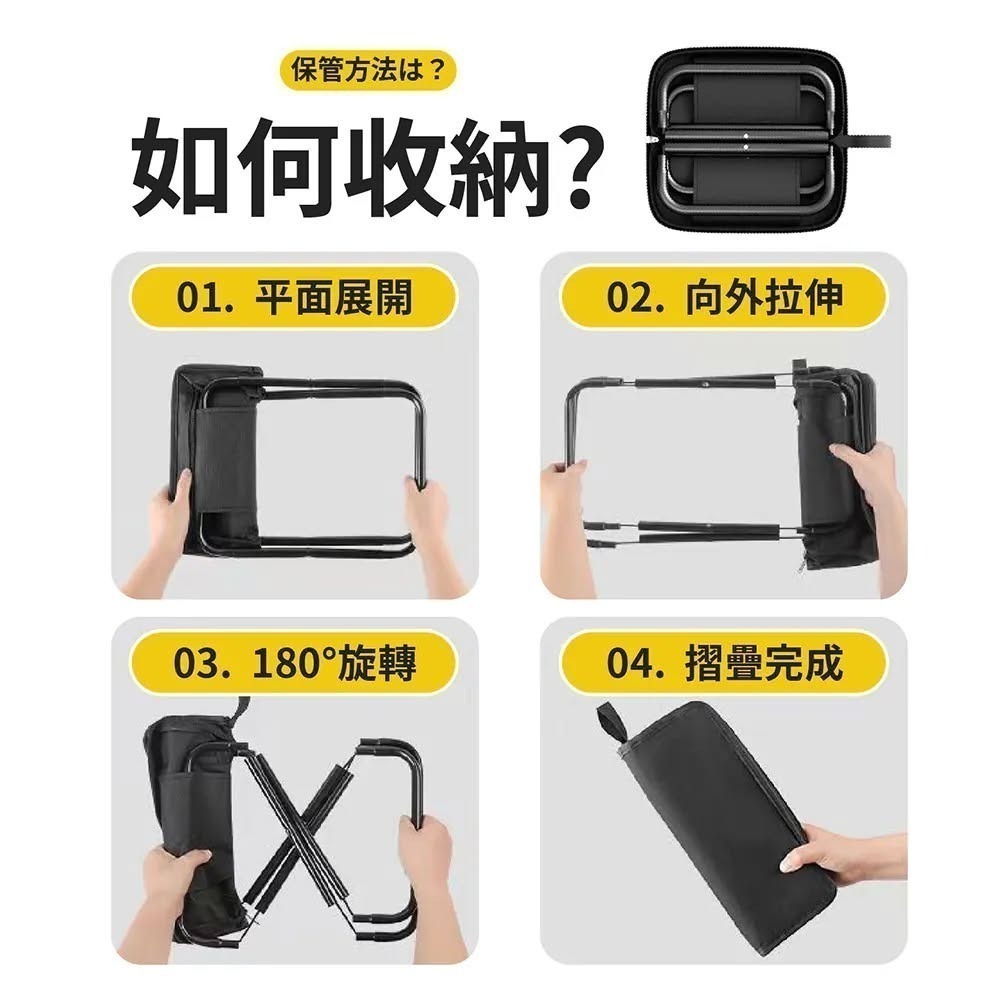 保管方法は？

如何收納？

01. 平面展開

02. 向外拉伸

03. 180°旋轉

04. 摺疊完成