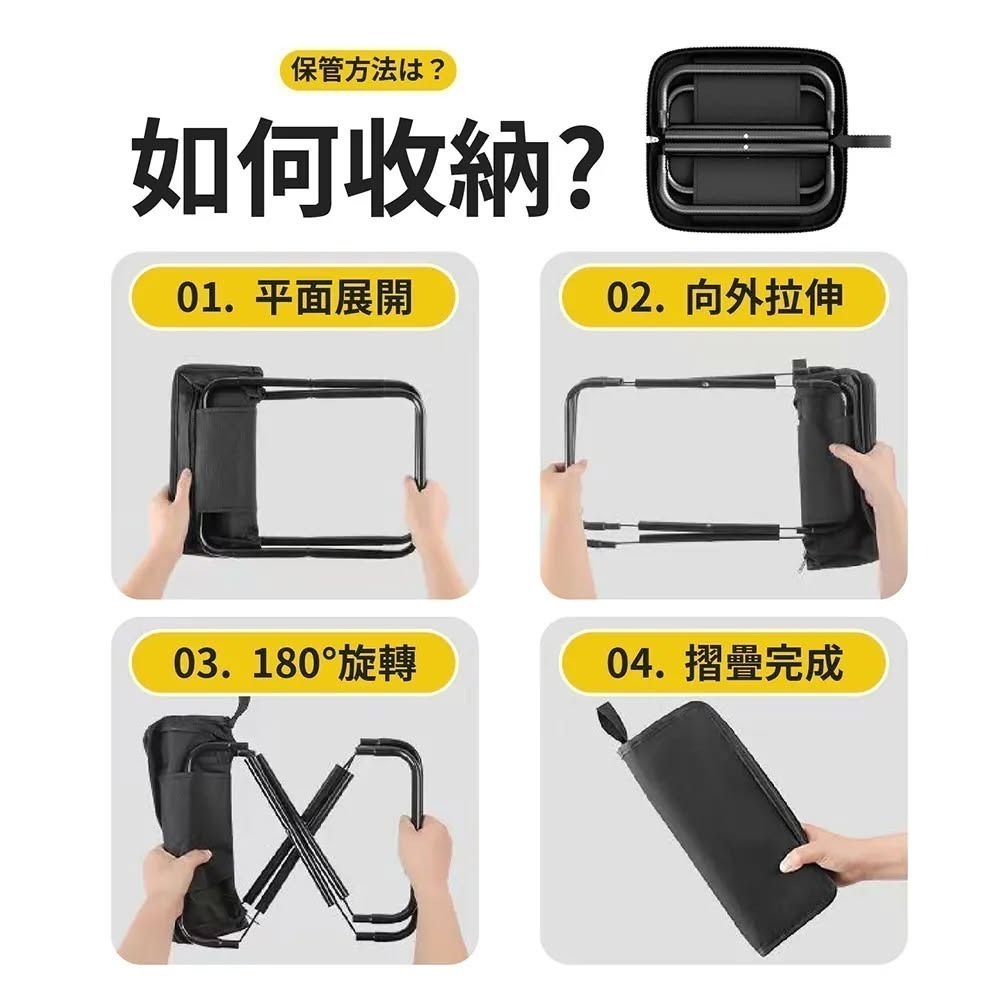 保管方法は？

如何收納？

01. 平面展開

02. 向外拉伸

03. 180°旋轉

04. 摺疊完成