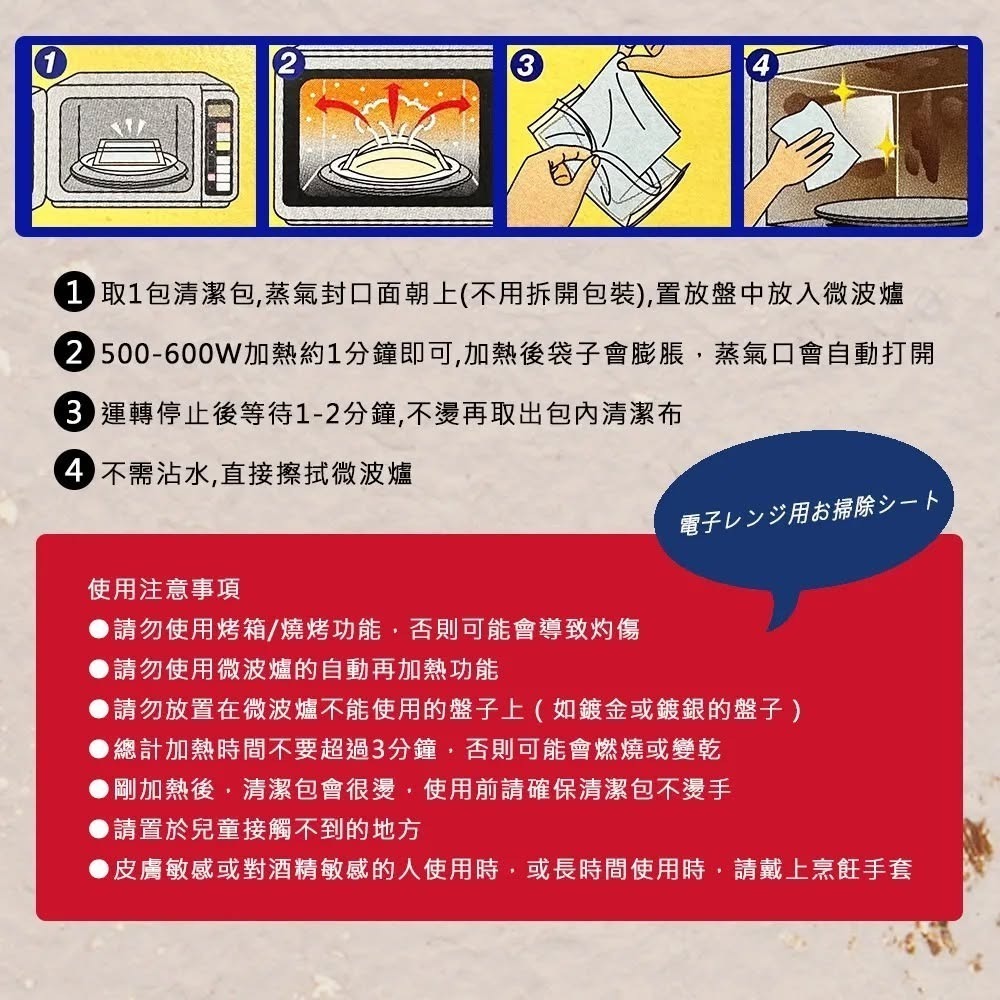 1

2

3

4

1 取1包清潔包,蒸氣封口面朝上(不用拆開包裝),置放盤中放入微波爐

2 500-600W加熱約1分鐘即可,加熱後袋子會膨脹，蒸氣口會自動打開

3 運轉停止後等待1-2分鐘,不燙再取出包內清潔布

4 不需沾水,直接擦拭微波爐

電子レンジ用お掃除シート

使用注意事項
●請勿使用烤箱/燒烤功能，否則可能會導致灼傷
●請勿使用微波爐的自動再加熱功能
●請勿放置在微波爐不能使用的盤子上（如鍍金或鍍銀的盤子）
●總計加熱時間不要超過3分鐘，否則可能會燃燒或變乾
●剛加熱後，清潔包會很燙，使用前請確保清潔包不燙手
●請置於兒童接觸不到的地方
●皮膚敏感或對酒精敏感的人使用時，或長時間使用時，請戴上烹飪手套