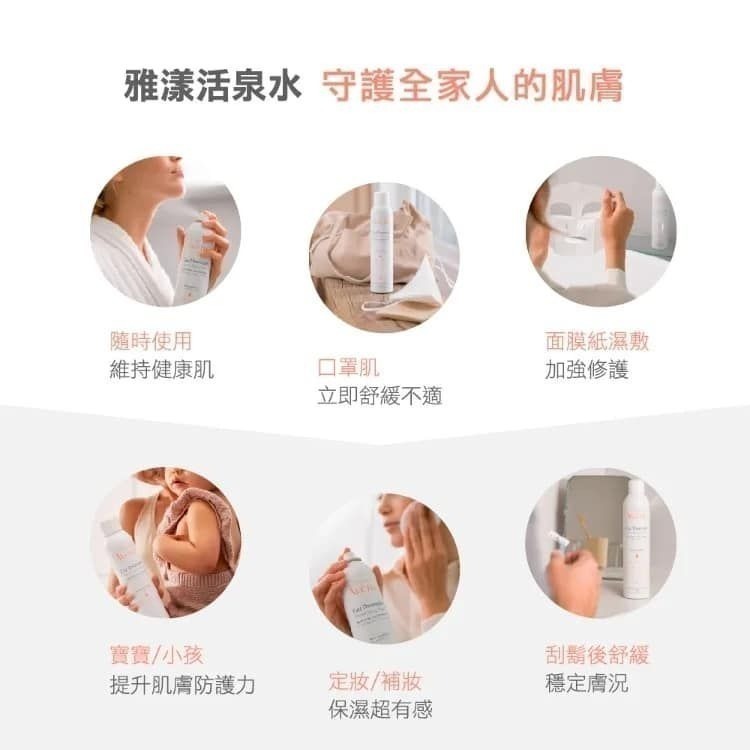 雅漾活泉水 守護全家人的肌膚

隨時使用
維持健康肌

口罩肌
立即舒緩不適

面膜紙濕敷
加強修護

寶寶/小孩
提升肌膚防護力

定妝/補妝
保濕超有感

刮鬍後舒緩
穩定膚況