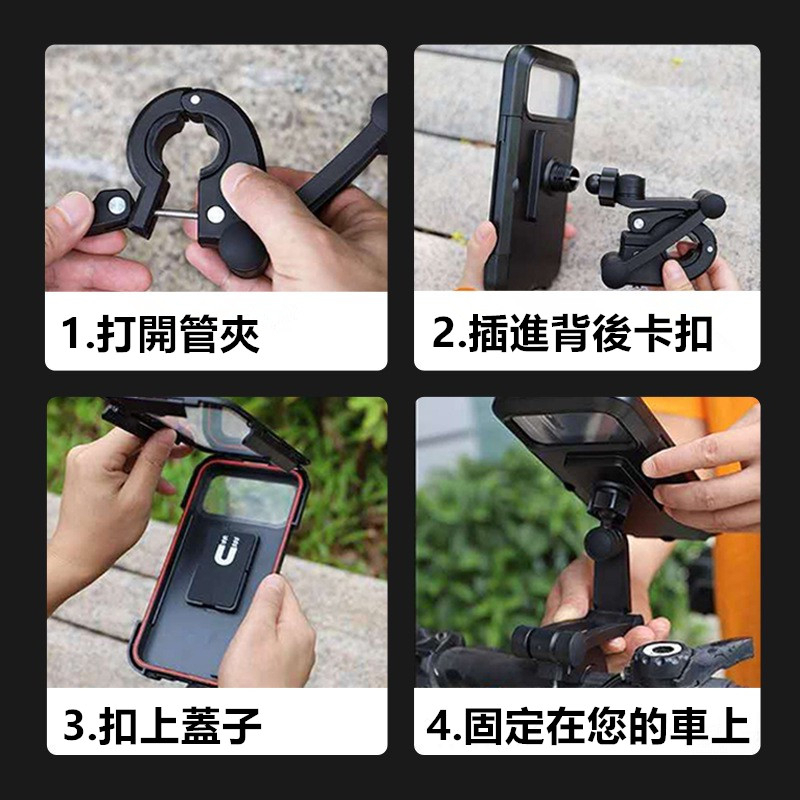 1.打開管夾

2.插進背後卡扣

3.扣上蓋子

4.固定在您的車上