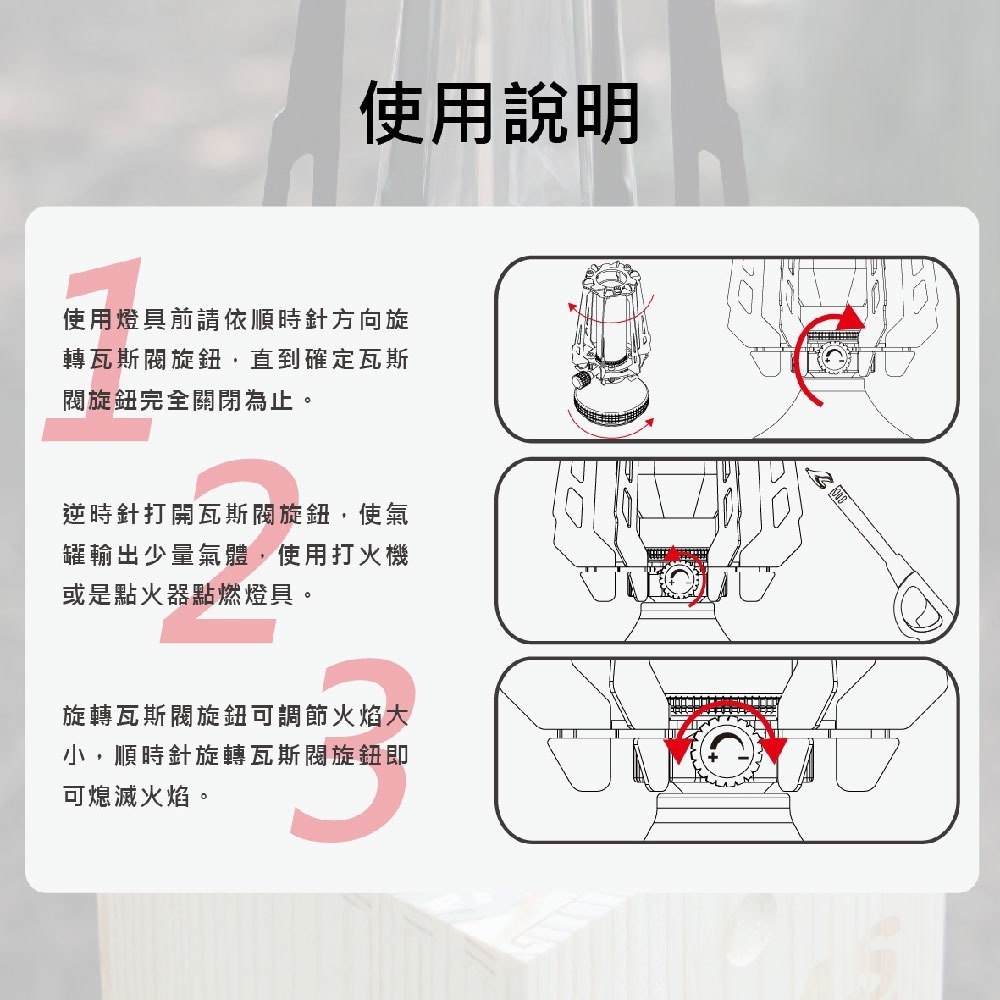 使用說明

1

使用燈具前請依順時針方向旋轉瓦斯閥旋鈕，直到確定瓦斯閥旋鈕完全關閉為止。

2

逆時針打開瓦斯閥旋鈕，使氣罐輸出少量氣體，使用打火機或是點火器點燃燈具。

3

旋轉瓦斯閥旋鈕可調節火焰大小，順時針旋轉瓦斯閥旋鈕即可熄滅火焰。

+ −