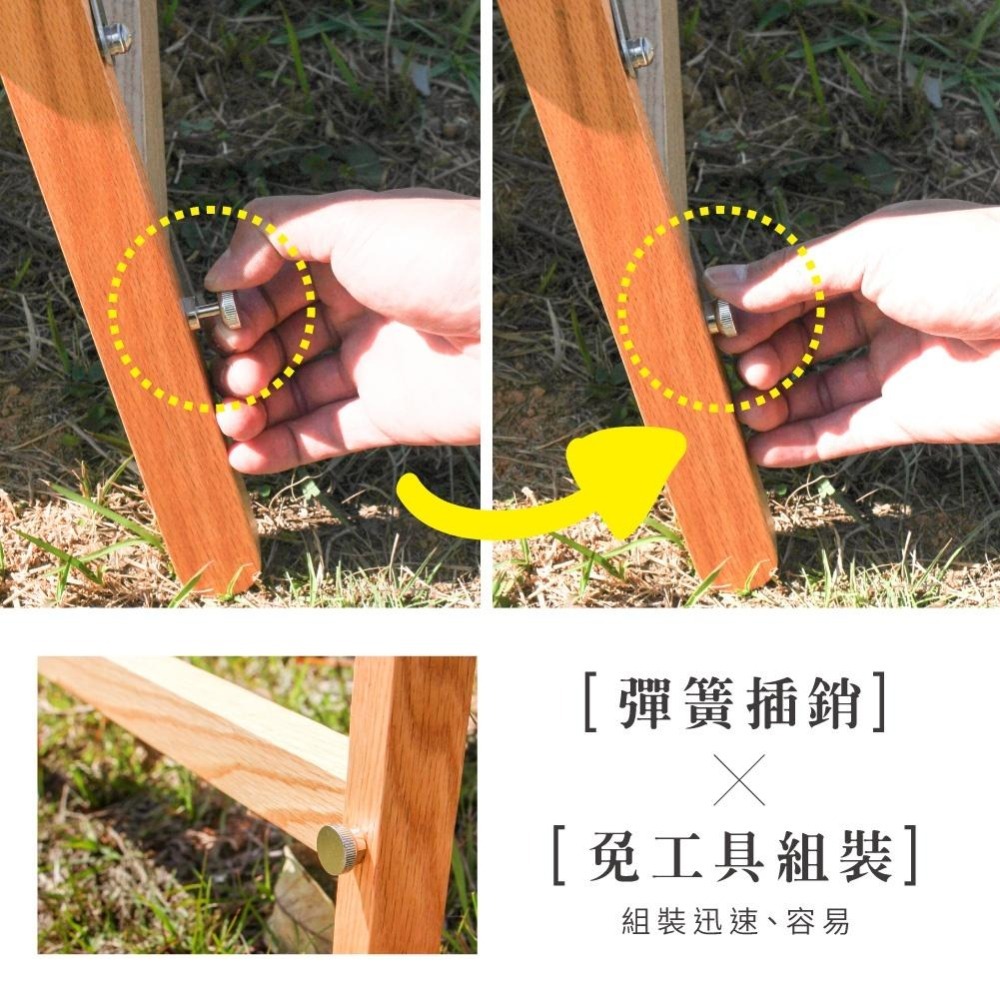 [彈簧插銷]

×

[免工具組裝]

組裝迅速、容易