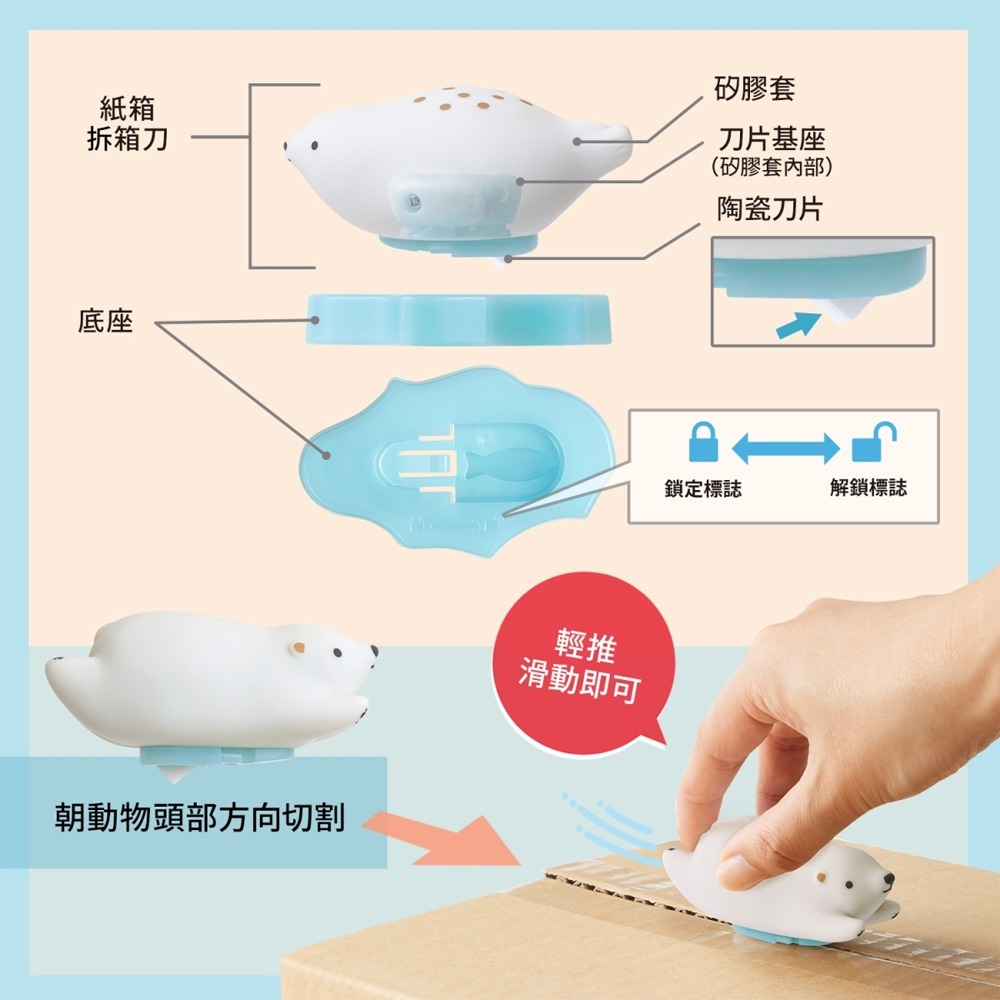 紙箱
拆箱刀

矽膠套

刀片基座
(矽膠套內部)

陶瓷刀片

底座

鎖定標誌

解鎖標誌

輕推
滑動即可

朝動物頭部方向切割