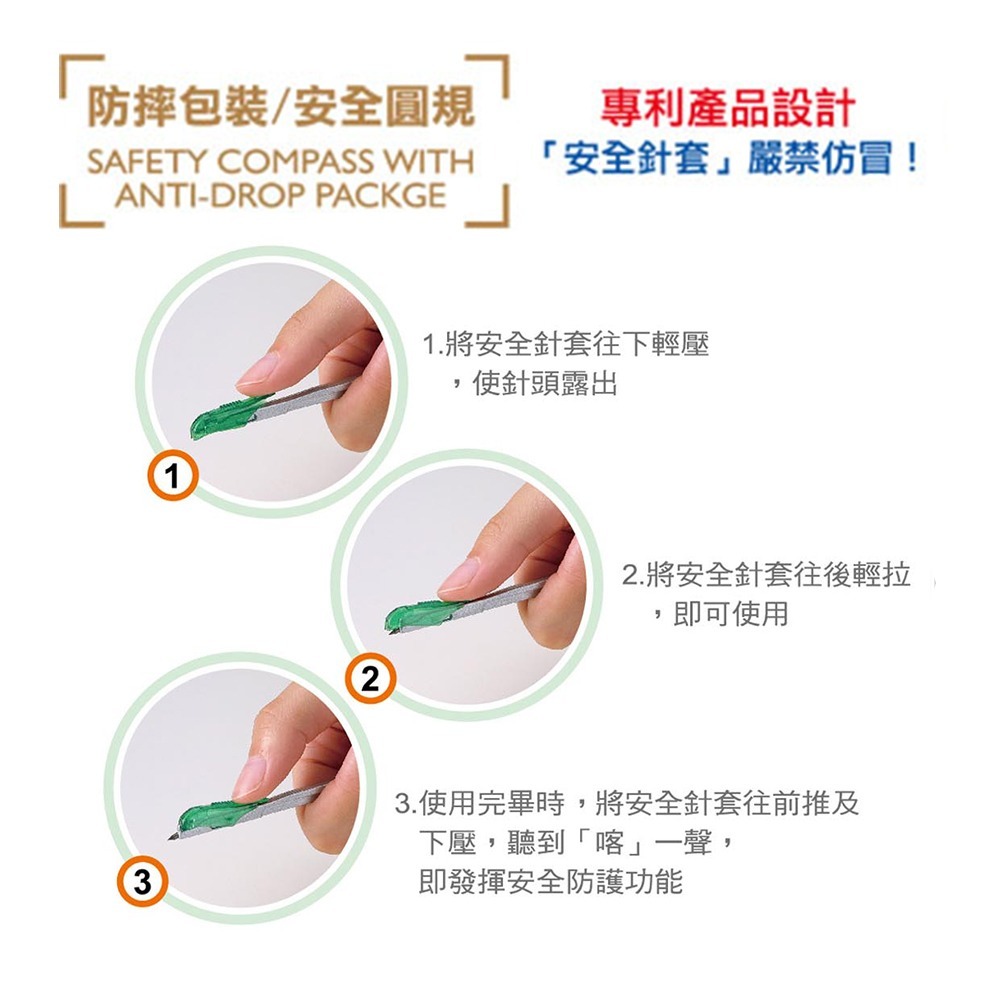 防摔包裝/安全圓規
SAFETY COMPASS WITH ANTI-DROP PACKGE

專利產品設計
「安全針套」嚴禁仿冒！

1
1.將安全針套往下輕壓，使針頭露出

2
2.將安全針套往後輕拉，即可使用

3
3.使用完畢時，將安全針套往前推及下壓，聽到「喀」一聲，即發揮安全防護功能