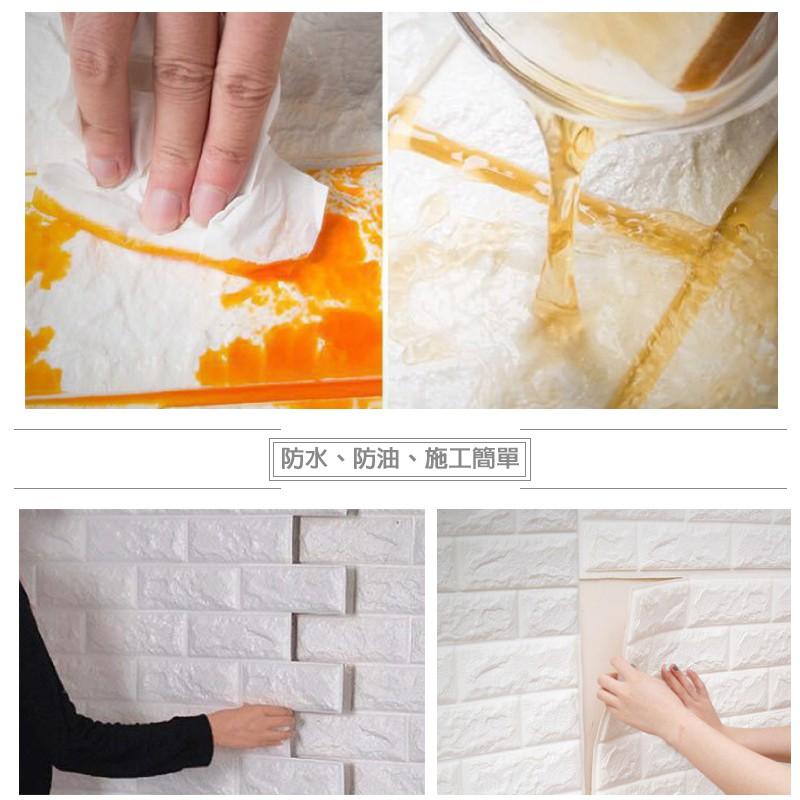 防水、防油、施工簡單