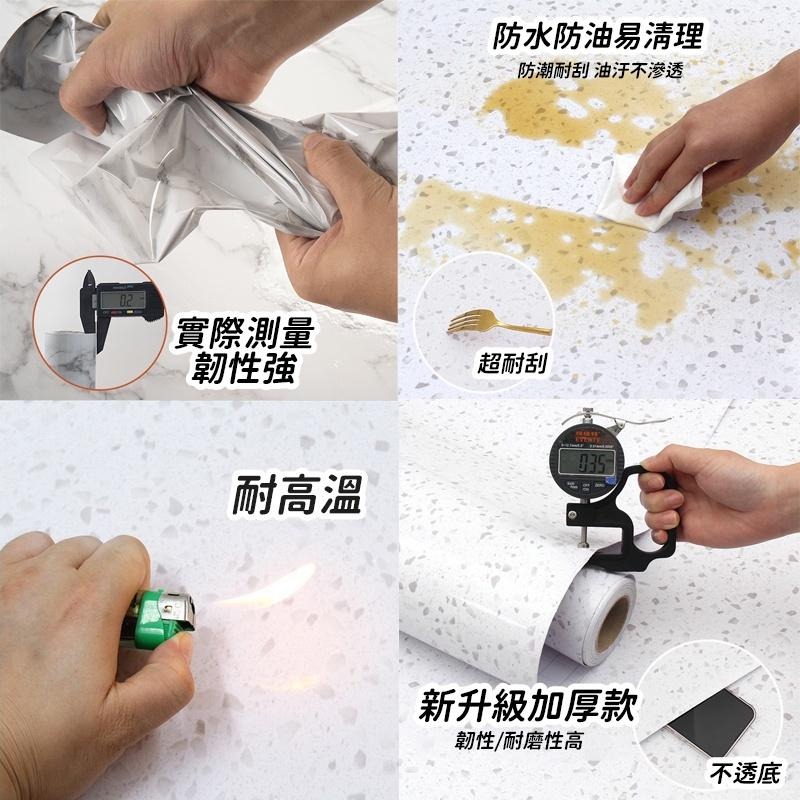 0.2

實際測量
韌性強

防水防油易清理
防潮耐刮 油汙不滲透

超耐刮

耐高溫

0.35

新升級加厚款
韌性/耐磨性高

不透底