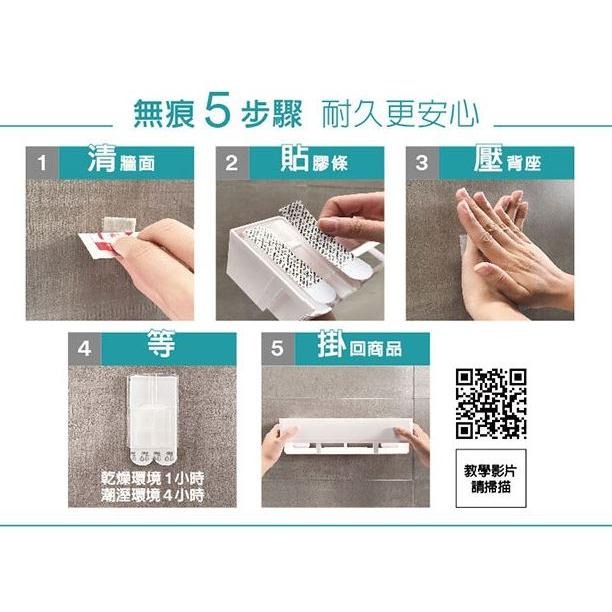 無痕 5 步驟 耐久更安心

1 清牆面

2 貼膠條

3 壓背座

4 等

乾燥環境 1小時
潮溼環境 4小時

5 掛回商品

教學影片
請掃描