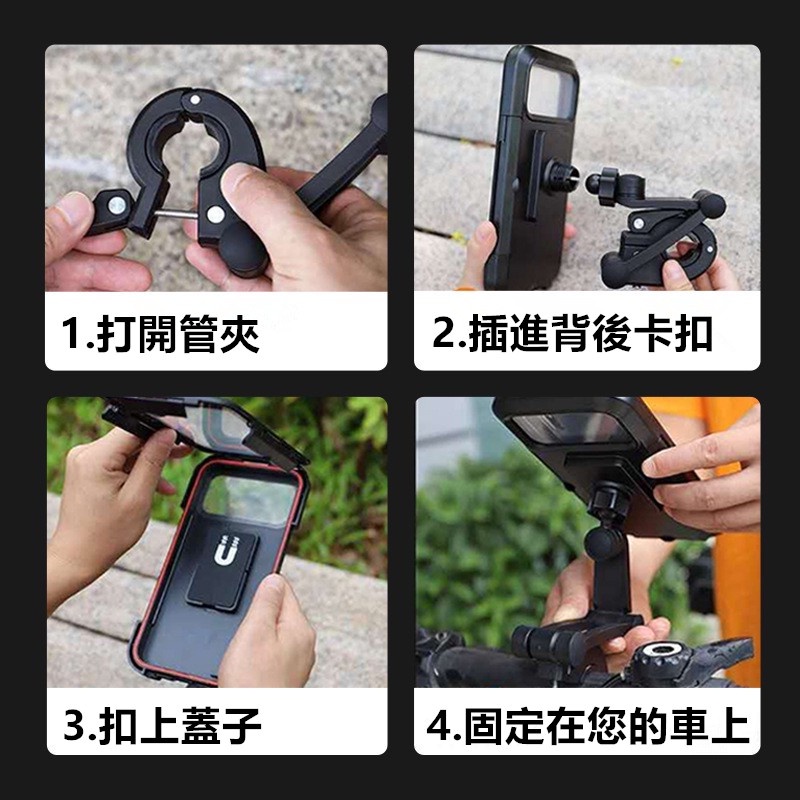 1.打開管夾

2.插進背後卡扣

3.扣上蓋子

4.固定在您的車上