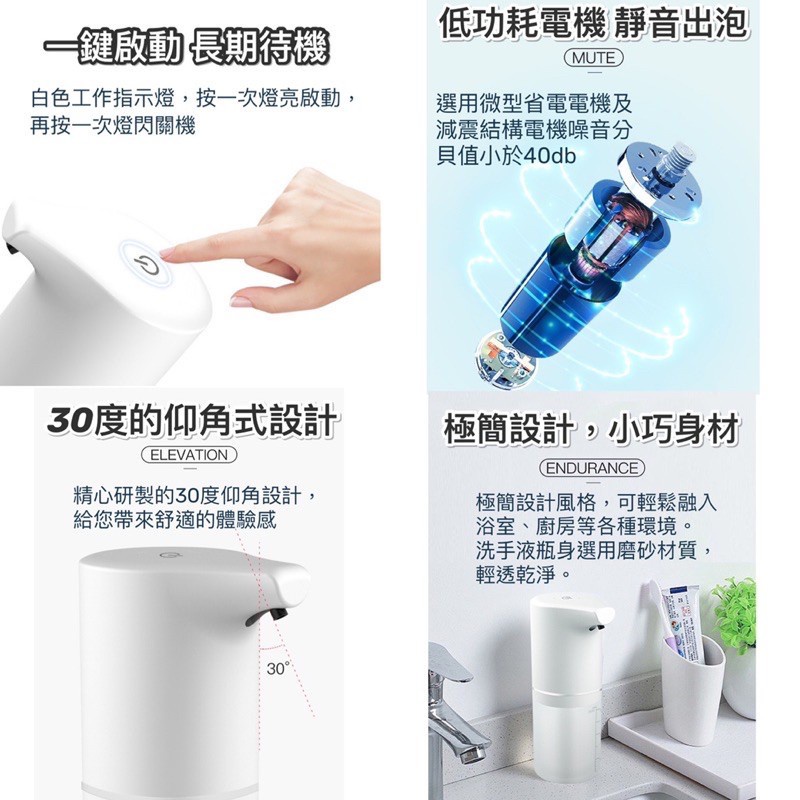 一鍵啟動 長期待機

白色工作指示燈，按一次燈亮啟動，再按一次燈閃關機

低功耗電機 靜音出泡

MUTE

選用微型省電電機及減震結構電機噪音分貝值小於40db

30度的仰角式設計

ELEVATION

精心研製的30度仰角設計，給您帶來舒適的體驗感

30°

極簡設計，小巧身材

ENDURANCE

極簡設計風格，可輕鬆融入浴室、廚房等各種環境。洗手液瓶身選用磨砂材質，輕透乾淨。