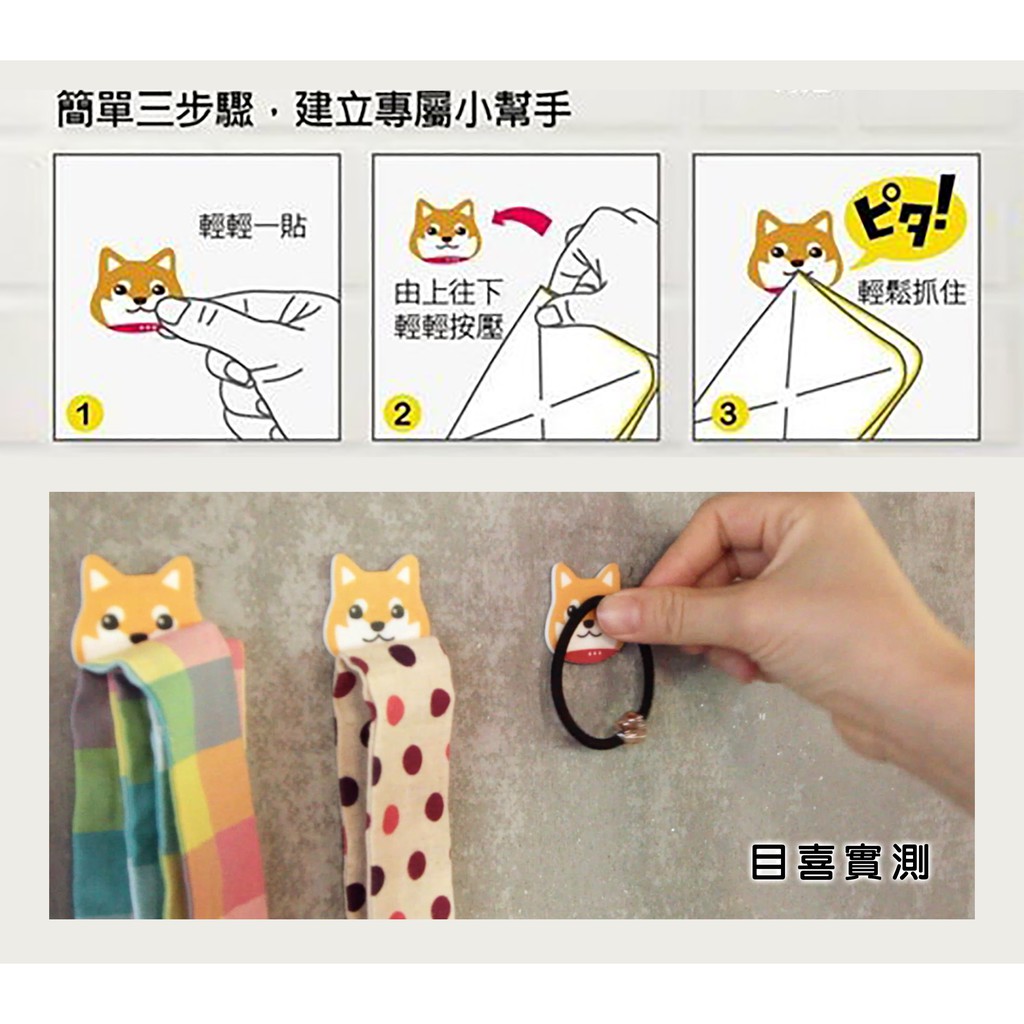 簡單三步驟，建立專屬小幫手

輕輕一貼

1

由上往下
輕輕按壓

2

ピタ!

輕鬆抓住

3

目喜實測