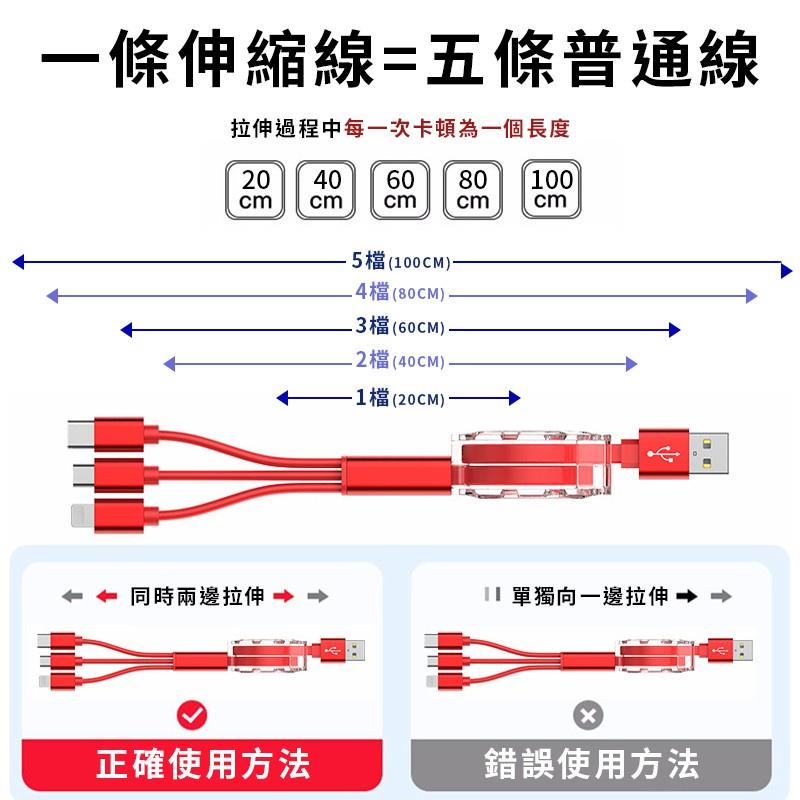 一條伸縮線=五條普通線

拉伸過程中每一次卡頓為一個長度

20 cm
40 cm
60 cm
80 cm
100 cm

5檔(100CM)
4檔(80CM)
3檔(60CM)
2檔(40CM)
1檔(20CM)

同時兩邊拉伸

正確使用方法

單獨向一邊拉伸

錯誤使用方法