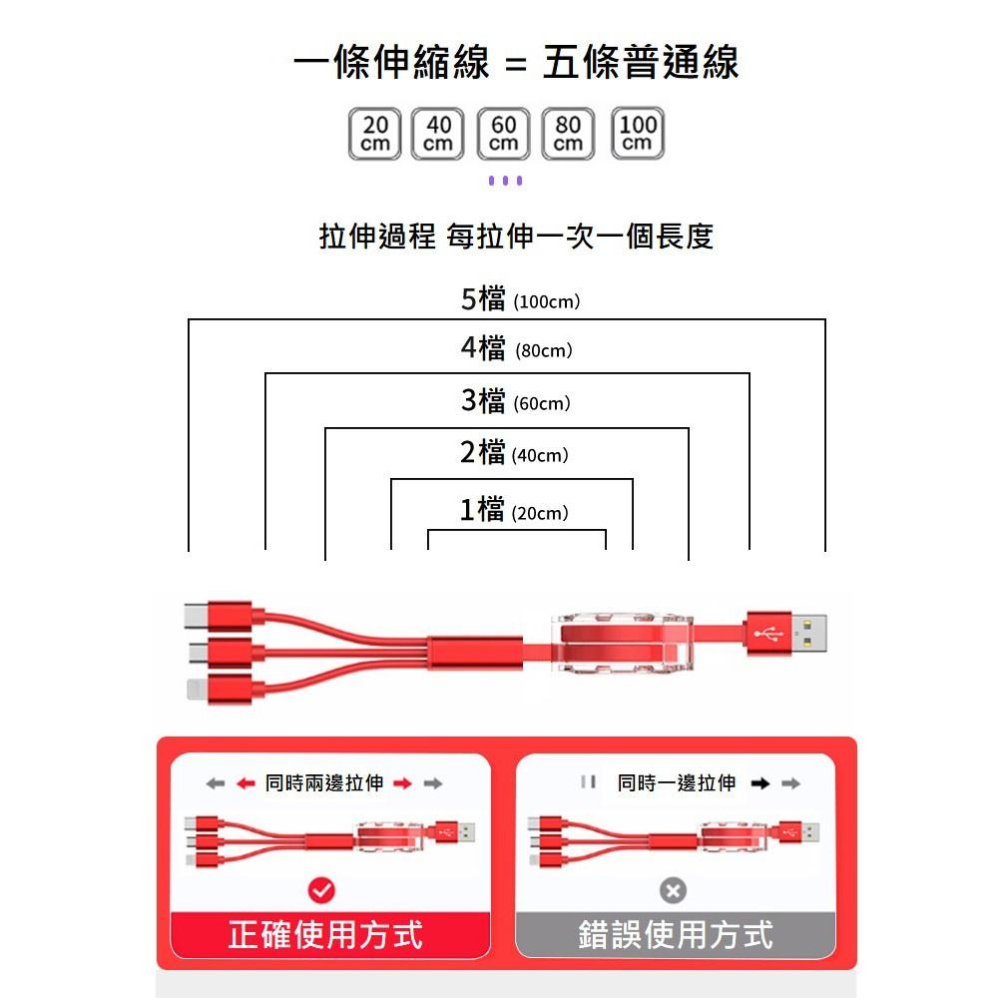 一條伸縮線 = 五條普通線

20 cm
40 cm
60 cm
80 cm
100 cm

拉伸過程 每拉伸一次一個長度

5檔 (100cm)
4檔 (80cm)
3檔 (60cm)
2檔 (40cm)
1檔 (20cm)

同時兩邊拉伸

正確使用方式

同時一邊拉伸

錯誤使用方式