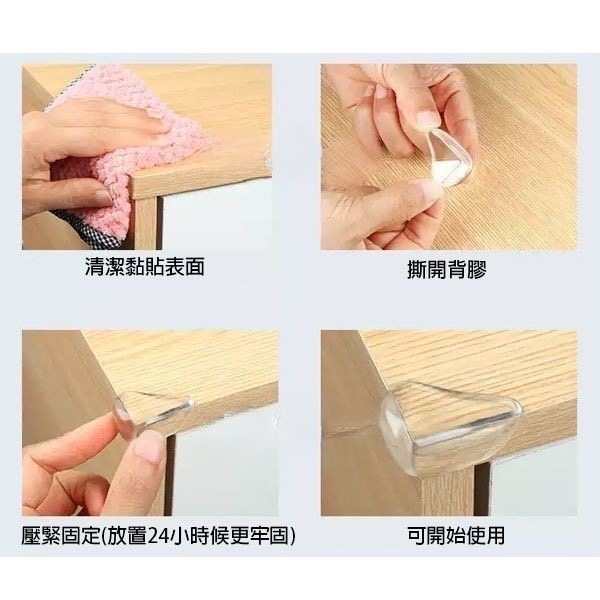 清潔黏貼表面

撕開背膠

壓緊固定(放置24小時候更牢固)

可開始使用