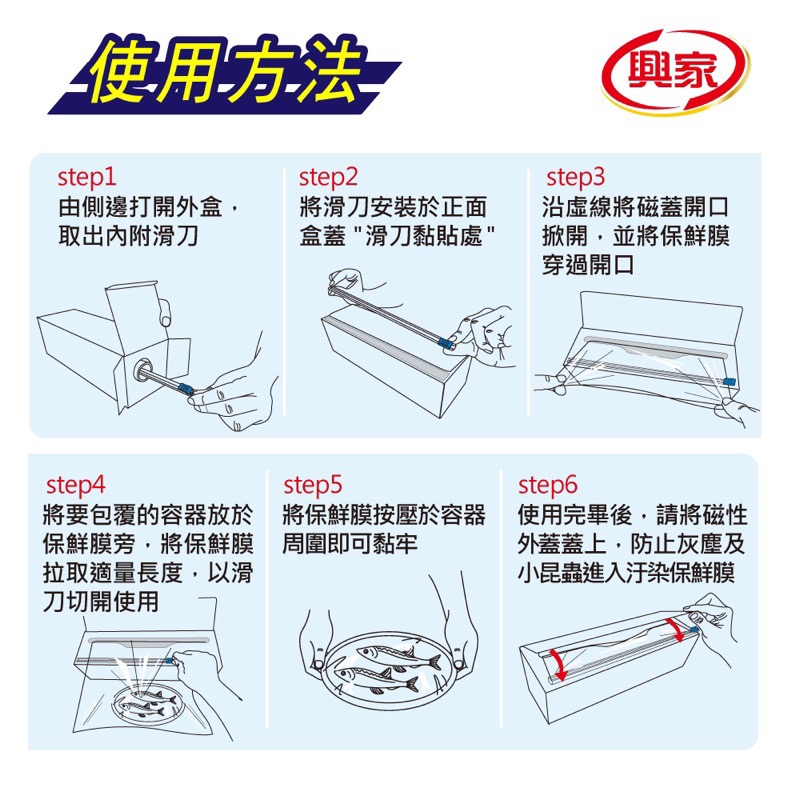 使用方法

興家

step1
由側邊打開外盒，取出內附滑刀

step2
將滑刀安裝於正面盒蓋 "滑刀黏貼處"

step3
沿虛線將磁蓋開口掀開，並將保鮮膜穿過開口

step4
將要包覆的容器放於保鮮膜旁，將保鮮膜拉取適量長度，以滑刀切開使用

step5
將保鮮膜按壓於容器周圍即可黏牢

step6
使用完畢後，請將磁性外蓋蓋上，防止灰塵及小昆蟲進入汙染保鮮膜