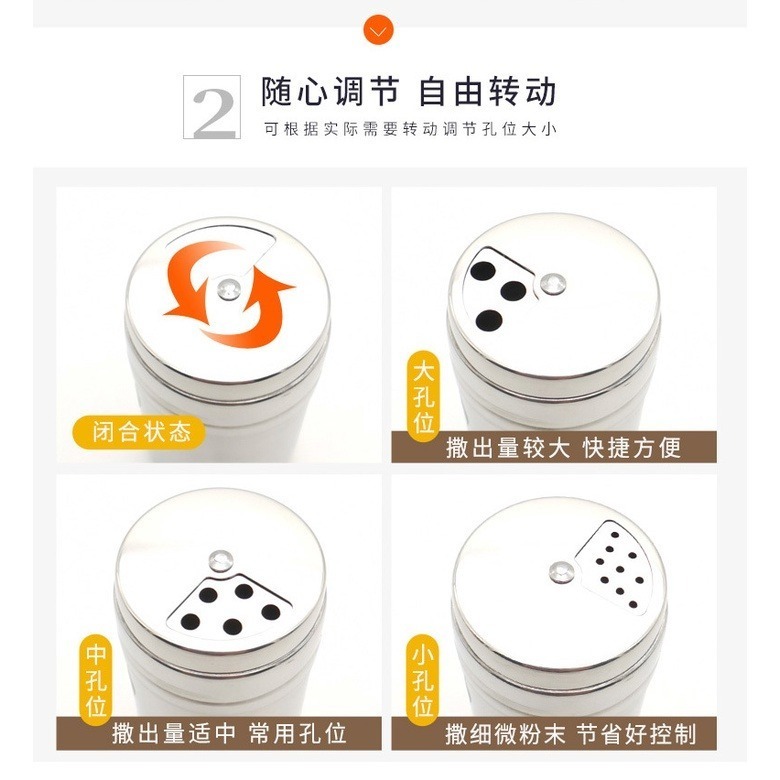 2 随心调节 自由转动

可根据实际需要转动调节孔位大小

闭合状态

大孔位

撒出量较大 快捷方便

中孔位

撒出量适中 常用孔位

小孔位

撒细微粉末 节省好控制