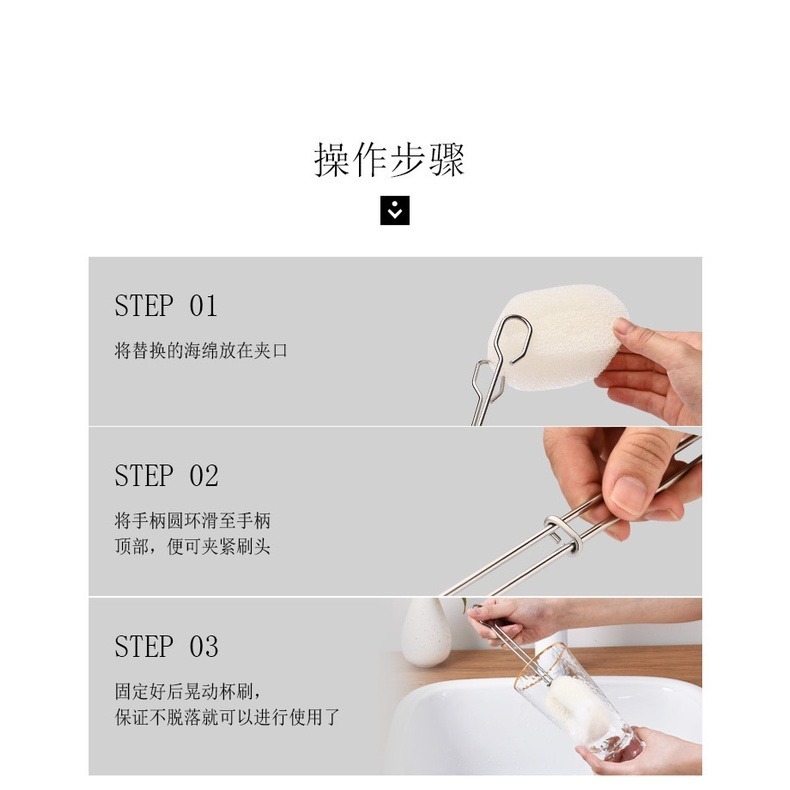 操作步骤

STEP 01

将替换的海绵放在夹口

STEP 02

将手柄圆环滑至手柄顶部，便可夹紧刷头

STEP 03

固定好后晃动杯刷，保证不脱落就可以进行使用了