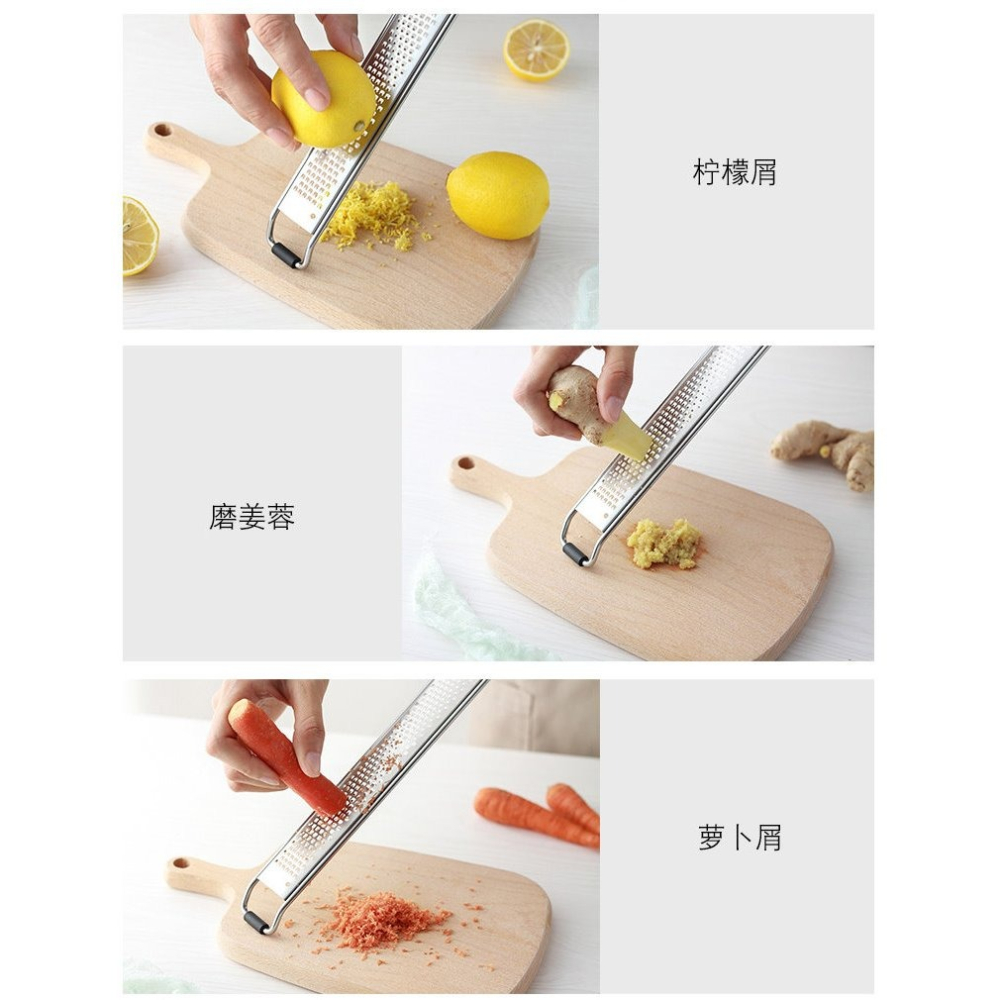 柠檬屑

磨姜蓉

萝卜屑