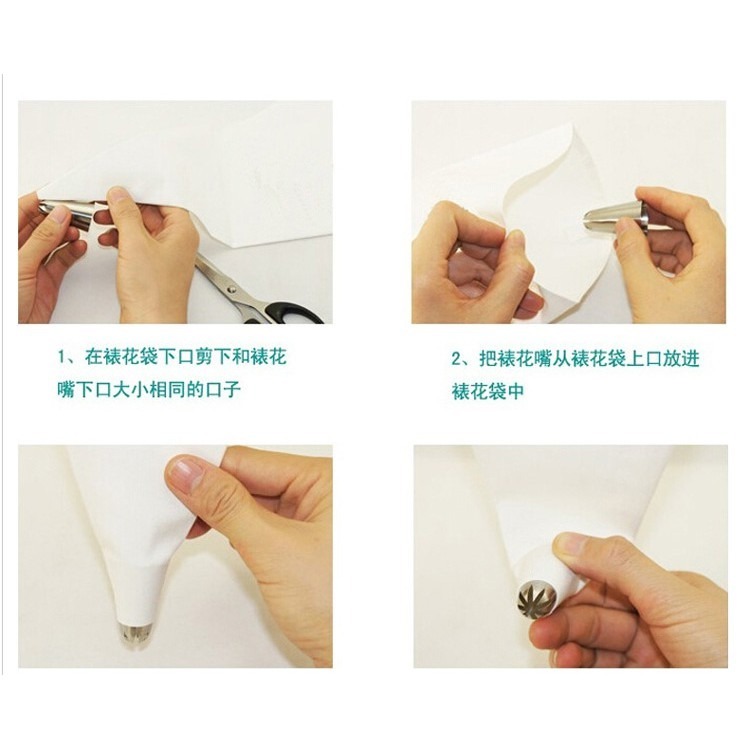 1、在裱花袋下口剪下和裱花嘴下口大小相同的口子

2、把裱花嘴从裱花袋上口放进裱花袋中