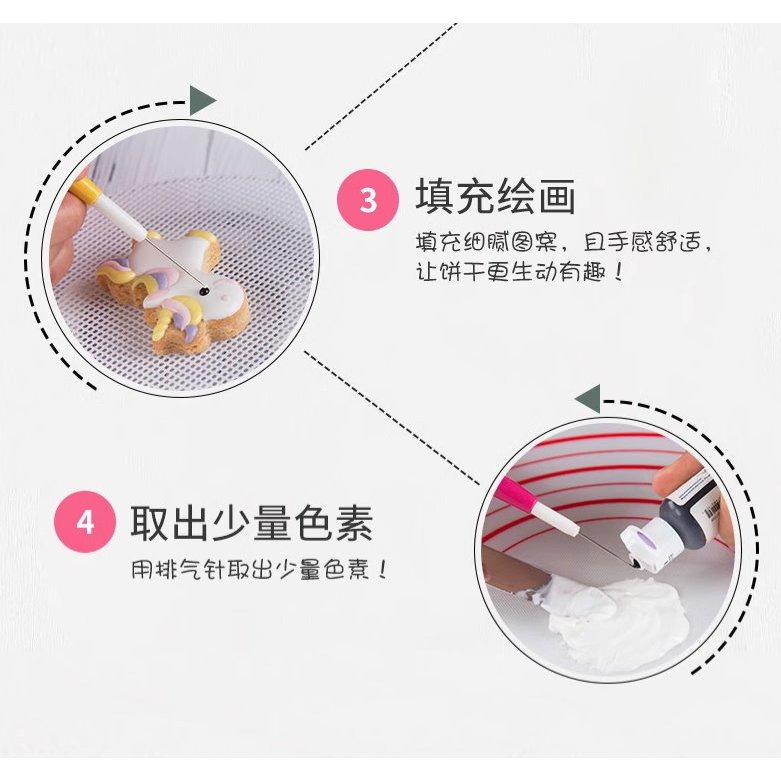 3 填充绘画

填充细腻图案，且手感舒适，让饼干更生动有趣！

4 取出少量色素

用排气针取出少量色素！