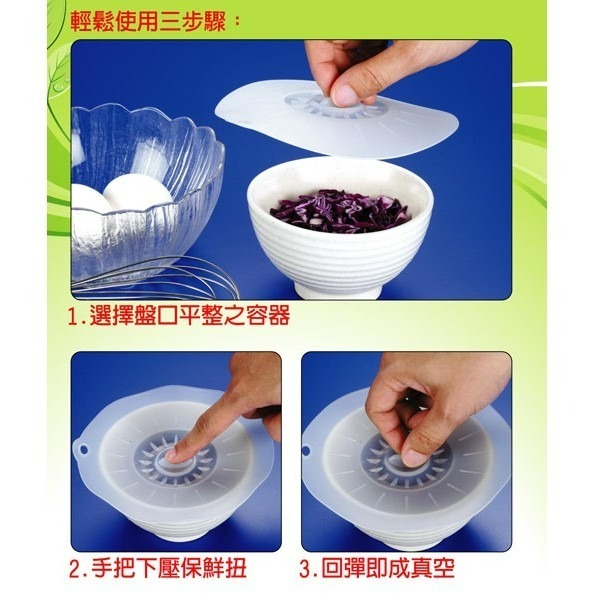 輕鬆使用三步驟：

1.選擇盤口平整之容器

2.手把下壓保鮮扭

3.回彈即成真空