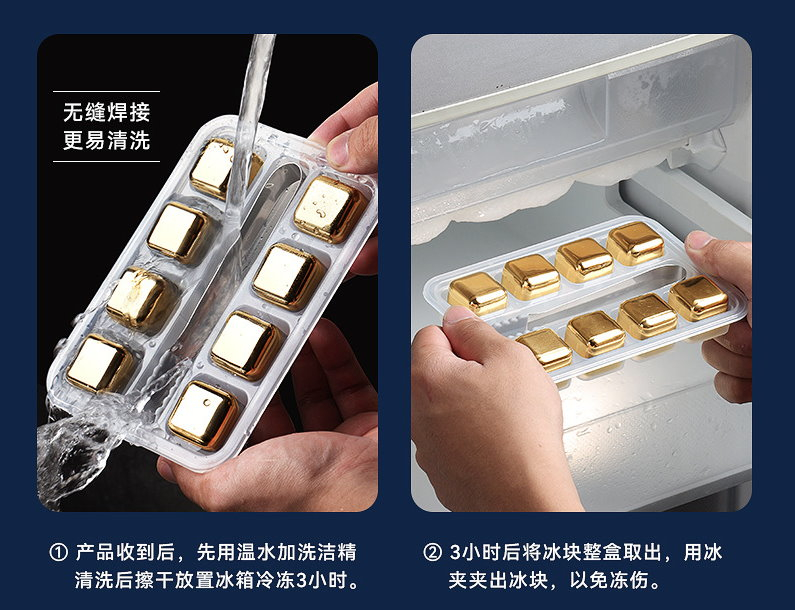 无缝焊接
更易清洗

① 产品收到后，先用温水加洗洁精清洗后擦干放置冰箱冷冻3小时。

② 3小时后将冰块整盒取出，用冰夹夹出冰块，以免冻伤。