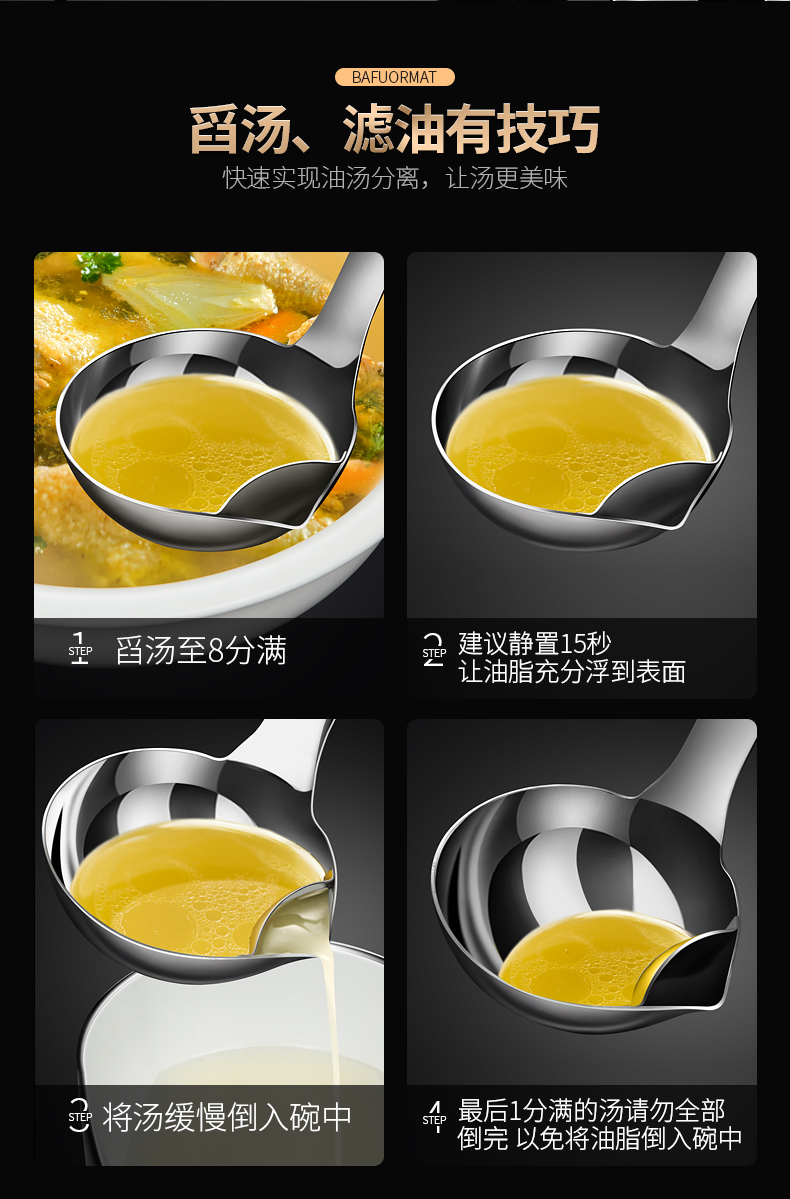 BAFUORMAT

舀汤、滤油有技巧

快速实现油汤分离，让汤更美味

1 STEP 舀汤至8分满

2 STEP 建议静置15秒 让油脂充分浮到表面

3 STEP 将汤缓慢倒入碗中

4 STEP 最后1分满的汤请勿全部倒完 以免将油脂倒入碗中