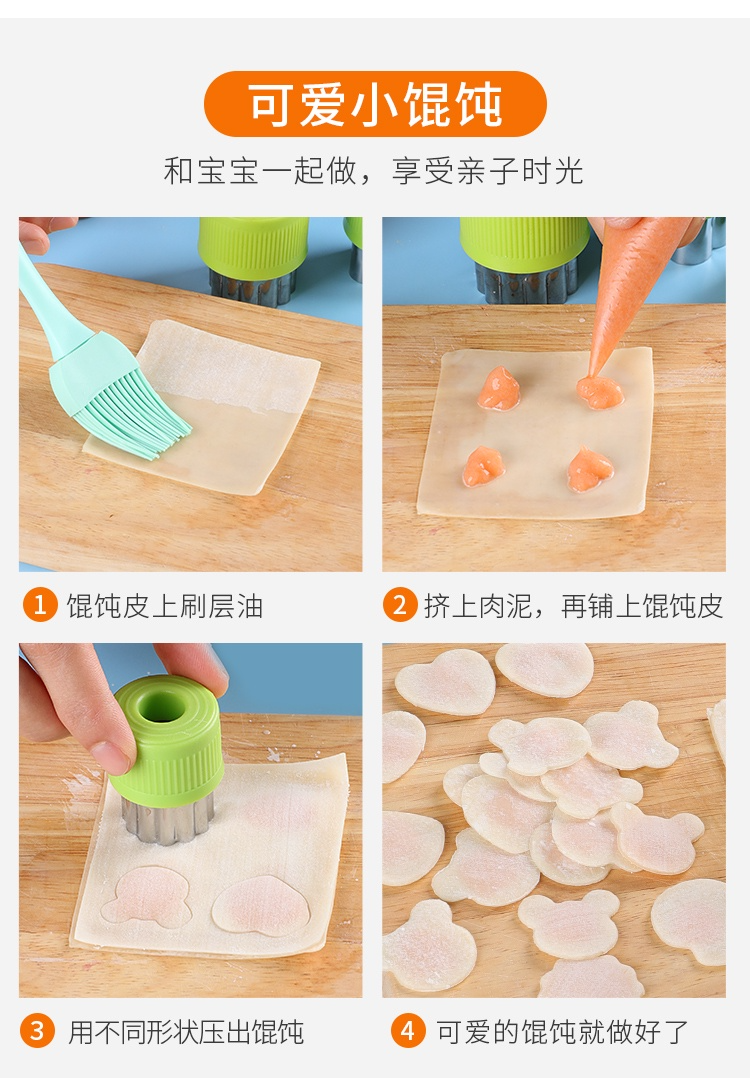 可爱小馄饨

和宝宝一起做，享受亲子时光

1 馄饨皮上刷层油

2 挤上肉泥，再铺上馄饨皮

3 用不同形状压出馄饨

4 可爱的馄饨就做好了