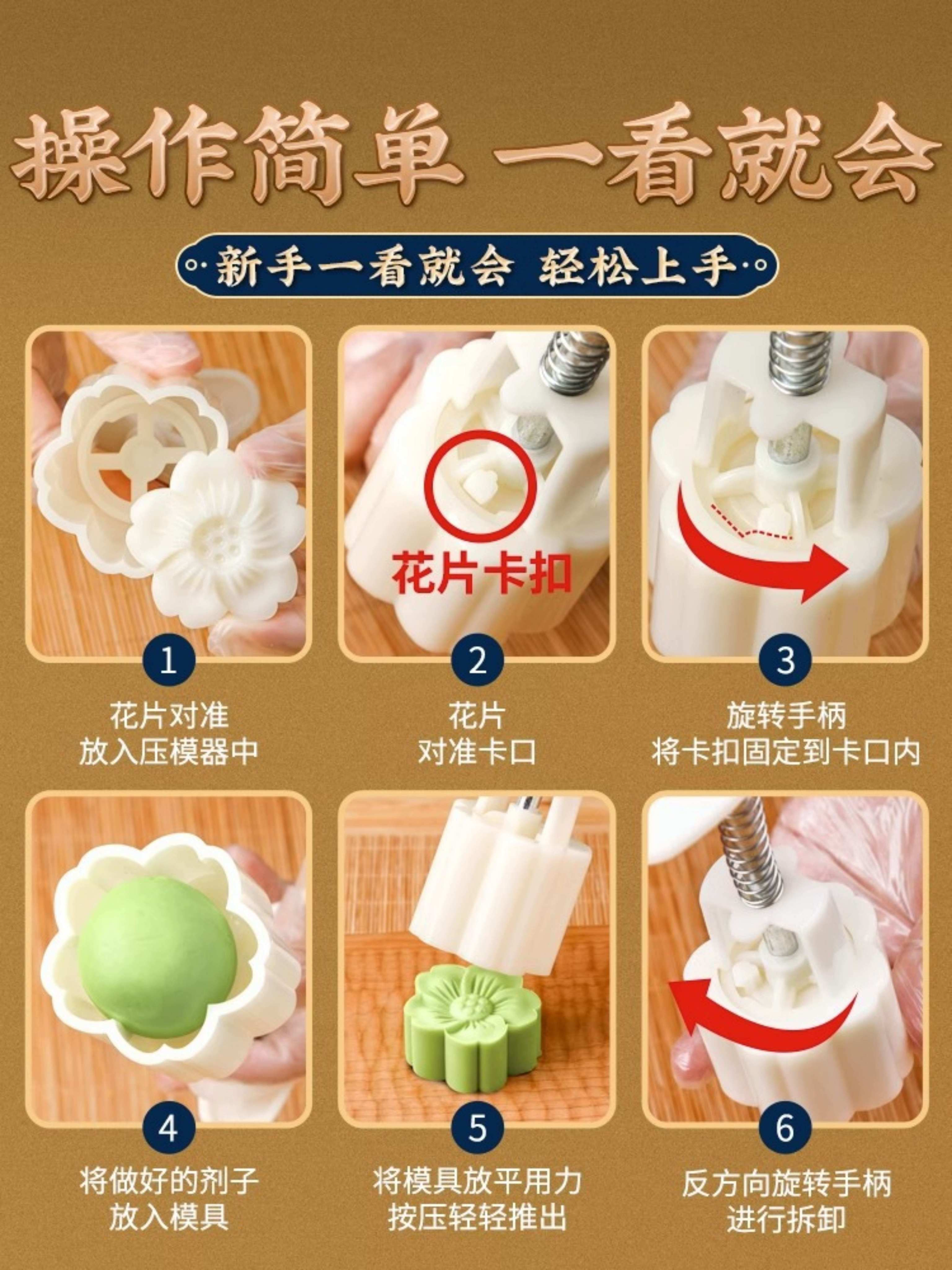 操作简单 一看就会

新手一看就会 轻松上手

花片卡扣

1
花片对准
放入压模器中

2
花片
对准卡口

3
旋转手柄
将卡扣固定到卡口内

4
将做好的剂子
放入模具

5
将模具放平用力
按压轻轻推出

6
反方向旋转手柄
进行拆卸