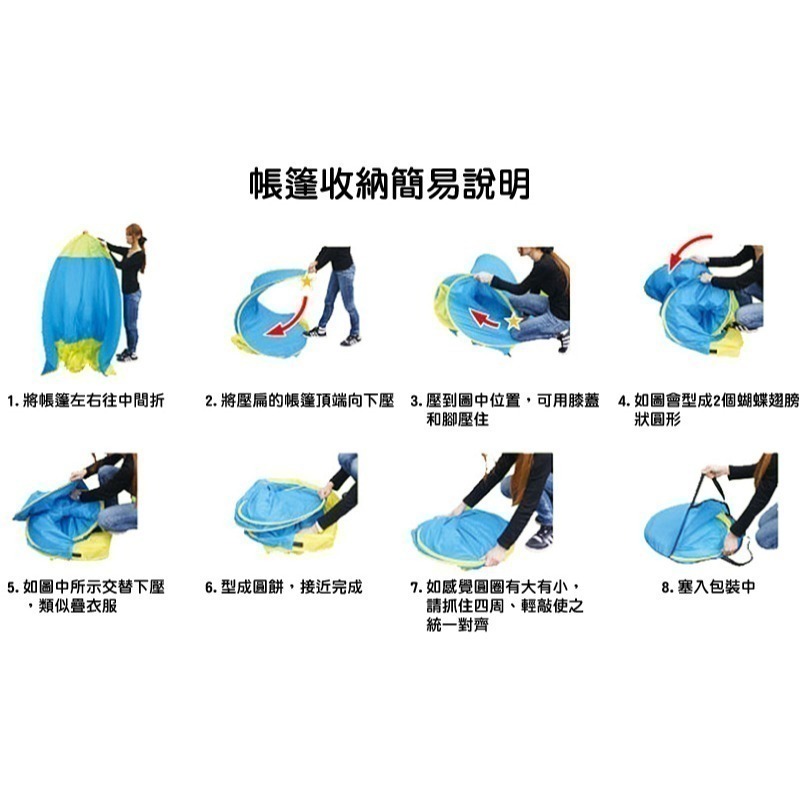 帳篷收納簡易說明

1. 將帳篷左右往中間折

2. 將壓扁的帳篷頂端向下壓

3. 壓到圖中位置，可用膝蓋和腳壓住

4. 如圖會型成2個蝴蝶翅膀狀圓形

5. 如圖中所示交替下壓，類似疊衣服

6. 型成圓餅，接近完成

7. 如感覺圓圈有大有小，請抓住四周、輕敲使之統一對齊

8. 塞入包裝中