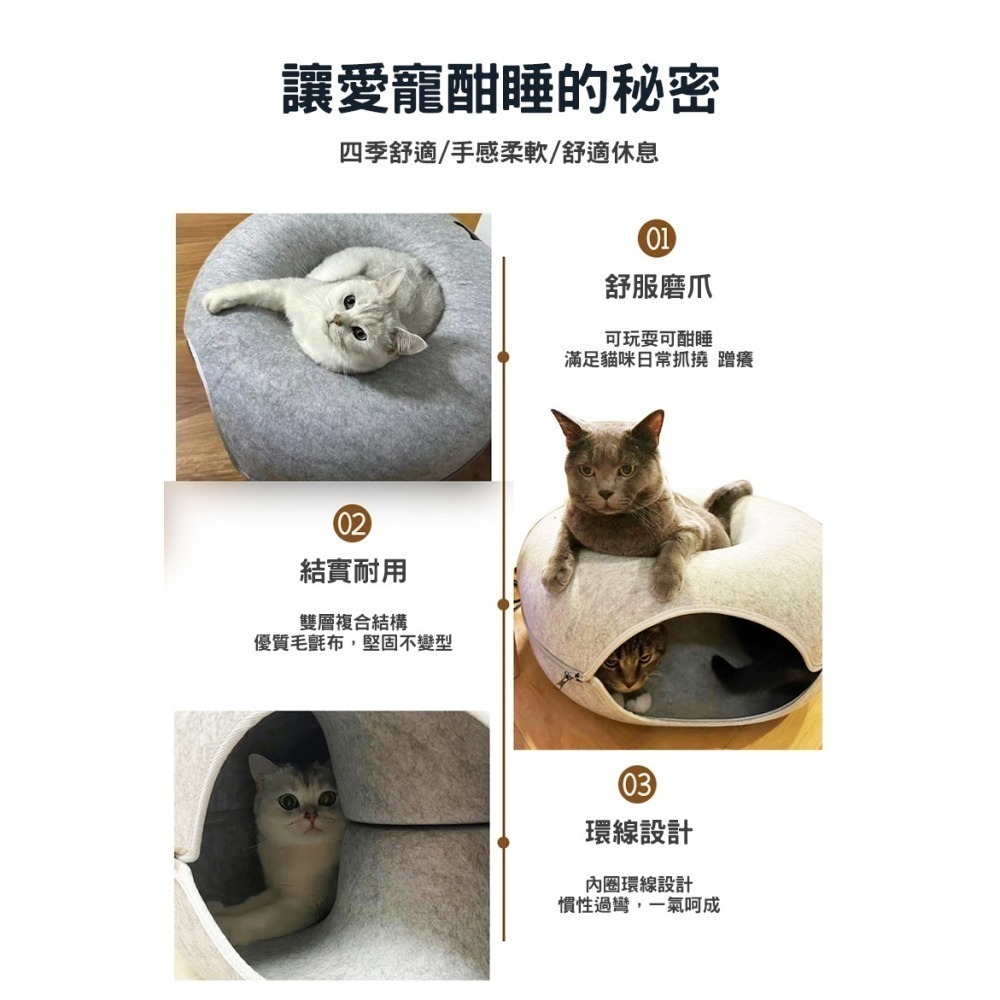 讓愛寵酣睡的秘密

四季舒適/手感柔軟/舒適休息

01

舒服磨爪

可玩耍可酣睡
滿足貓咪日常抓撓 蹭癢

02

結實耐用

雙層複合結構
優質毛氈布，堅固不變型

03

環線設計

內圈環線設計
慣性過彎，一氣呵成