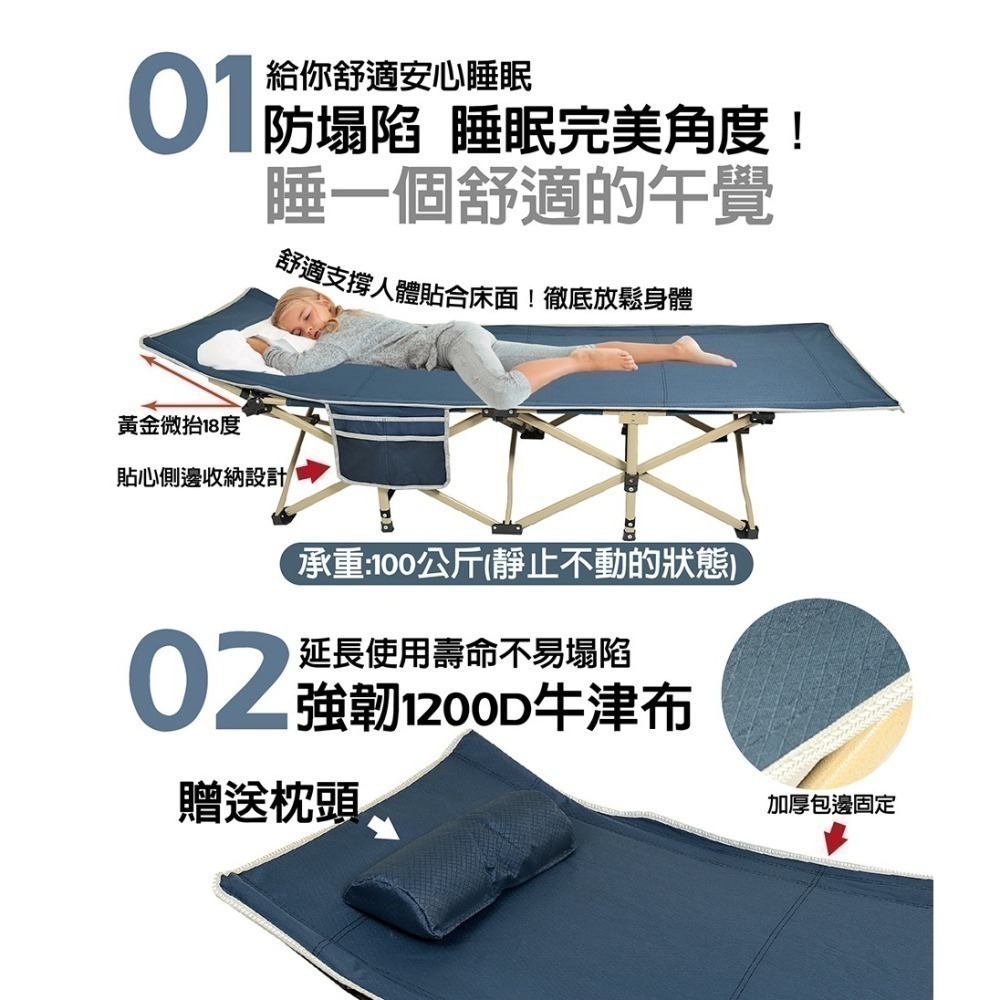 01 給你舒適安心睡眠

防塌陷 睡眠完美角度！

睡一個舒適的午覺

舒適支撐人體貼合床面！徹底放鬆身體

黃金微抬18度

貼心側邊收納設計

承重:100公斤(靜止不動的狀態)

02 延長使用壽命不易塌陷

強韌1200D牛津布

贈送枕頭

加厚包邊固定