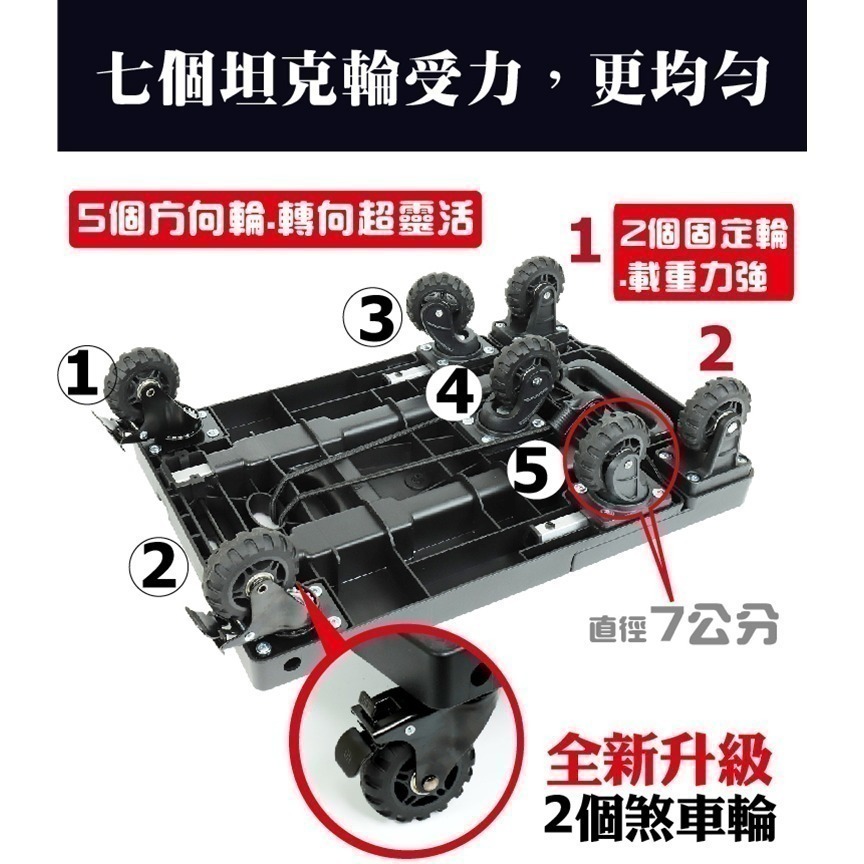 七個坦克輪受力，更均勻

5個方向輪-轉向超靈活

1 2個固定輪 -載重力強

③

①

④

2

⑤

②

直徑7公分

全新升級
2個煞車輪