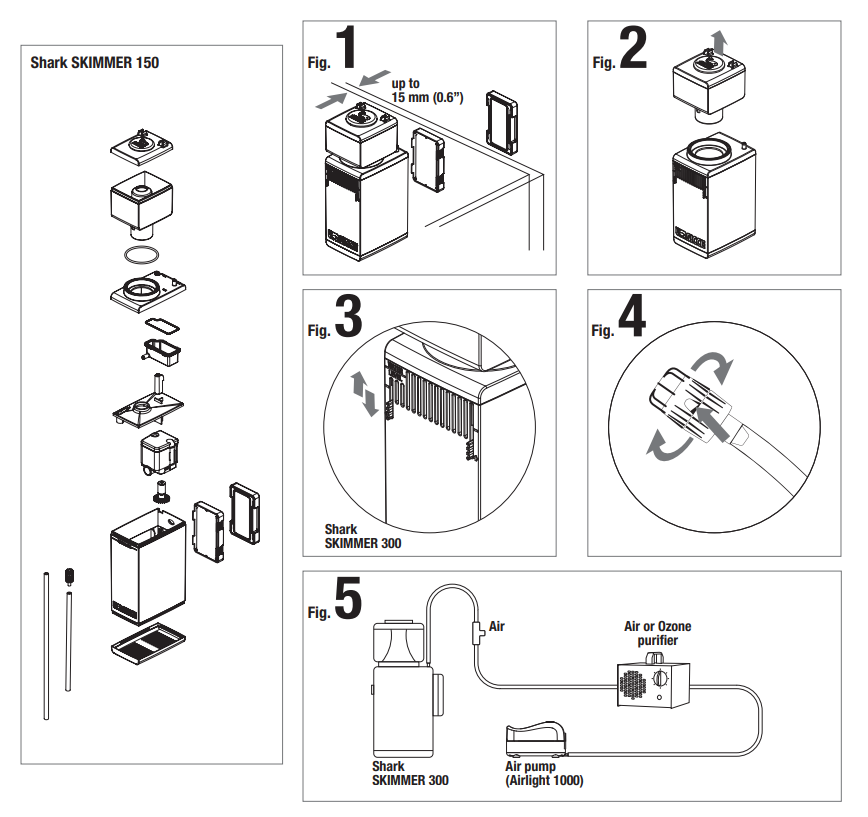 Shark SKIMMER 150

Fig. 1
up to 15 mm (0.6")

Fig. 2

Fig. 3
Shark SKIMMER 300

Fig. 4

Fig. 5
Air
Air or Ozone purifier
Shark SKIMMER 300
Air pump (Airlight 1000)