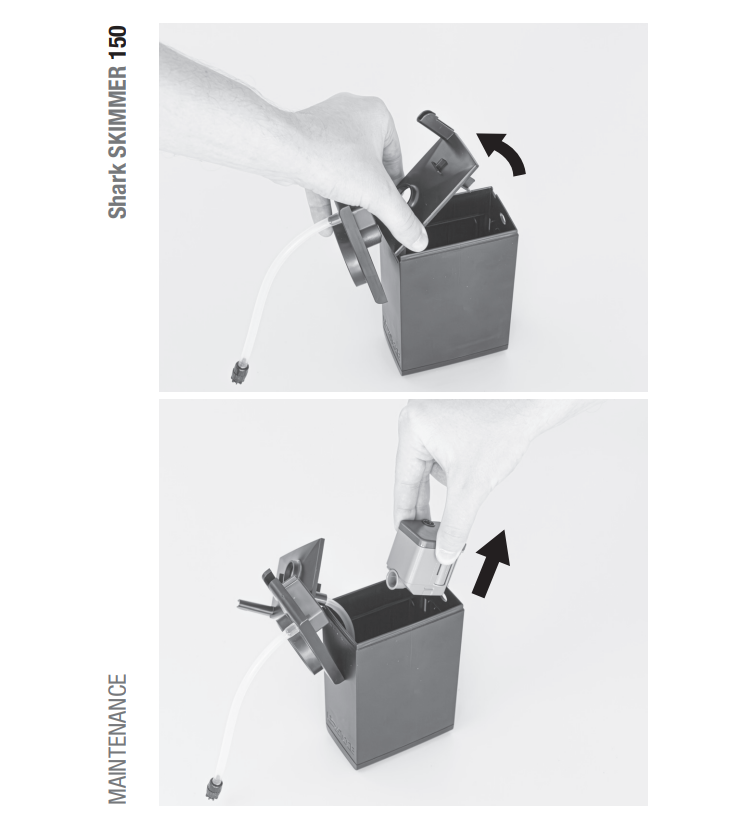 Shark SKIMMER 150

MAINTENANCE