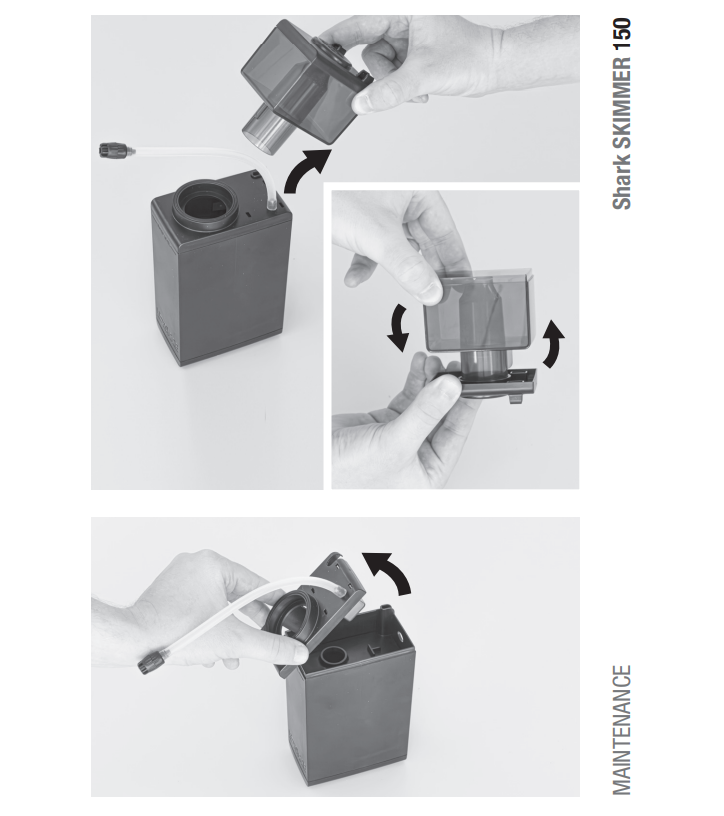 Shark SKIMMER 150

MAINTENANCE