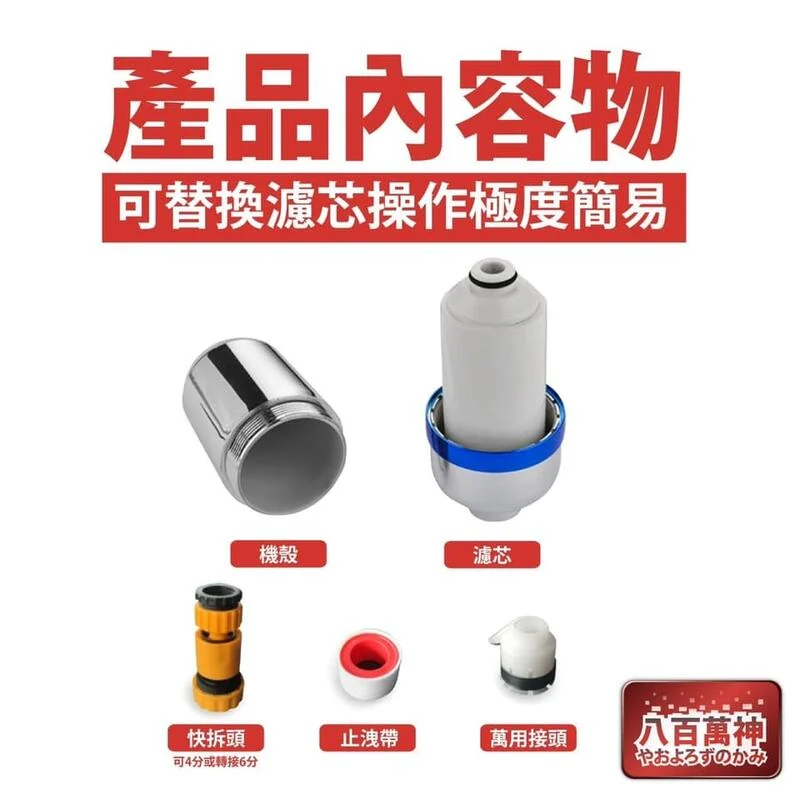 產品內容物

可替換濾芯操作極度簡易

機殼

濾芯

快拆頭
可4分或轉接6分

止洩帶

萬用接頭

八百萬神
やおよろずのかみ