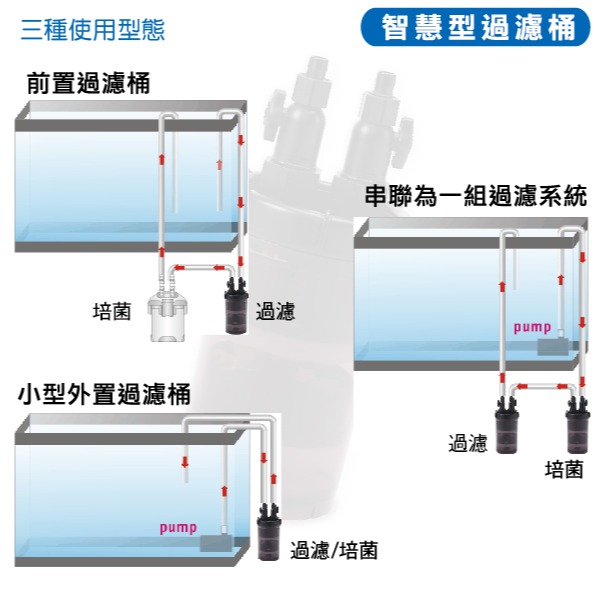 三種使用型態

智慧型過濾桶

前置過濾桶

培菌

過濾

串聯為一組過濾系統

pump

過濾

培菌

小型外置過濾桶

pump

過濾/培菌