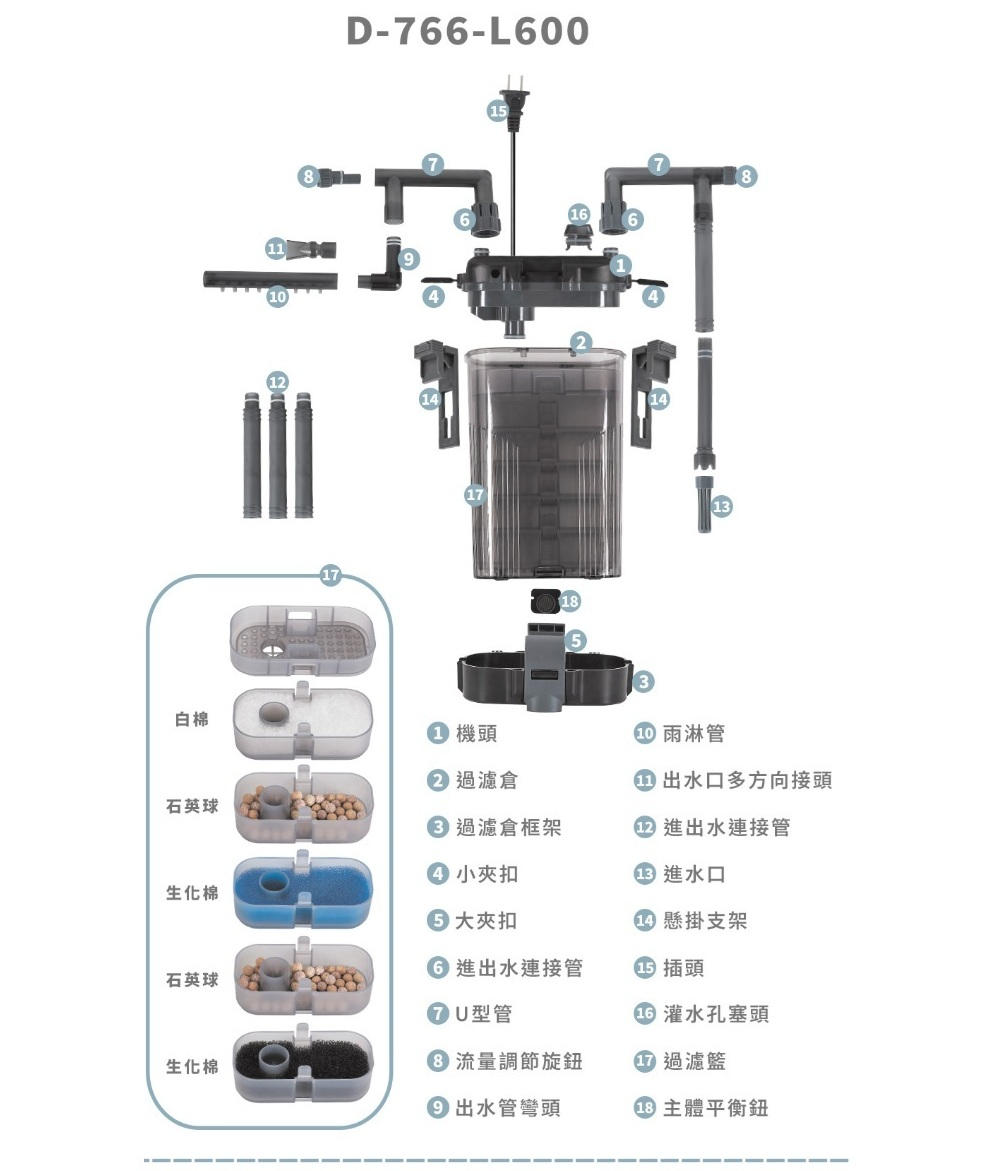 D-766-L600

15
8 7 7 8
6 16 6
11 9 1
10 4 4
2
12
14 14
17
13

17
18
5
3

白棉
石英球
生化棉
石英球
生化棉

1 機頭
2 過濾倉
3 過濾倉框架
4 小夾扣
5 大夾扣
6 進出水連接管
7 U型管
8 流量調節旋鈕
9 出水管彎頭

10 雨淋管
11 出水口多方向接頭
12 進出水連接管
13 進水口
14 懸掛支架
15 插頭
16 灌水孔塞頭
17 過濾籃
18 主體平衡鈕