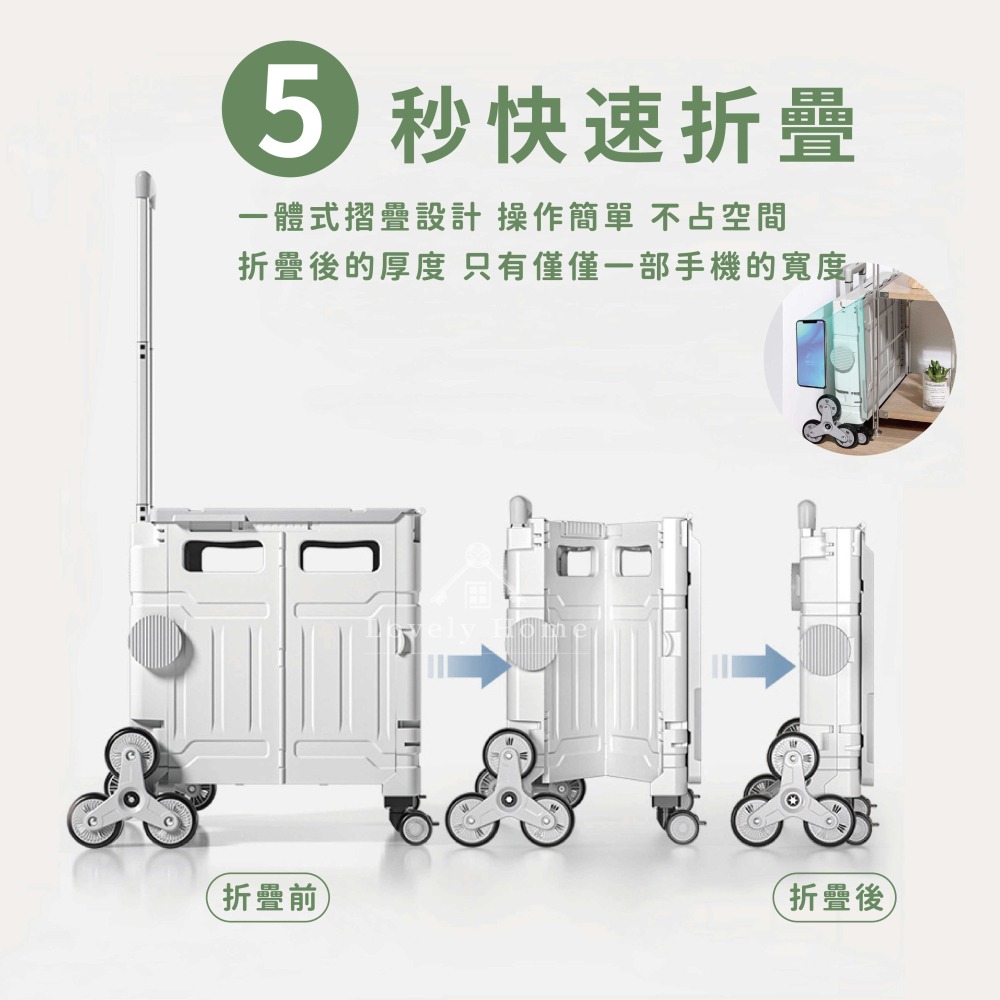 5 秒快速折疊

一體式摺疊設計 操作簡單 不占空間
折疊後的厚度 只有僅僅一部手機的寬度

Lovely Home

折疊前

折疊後