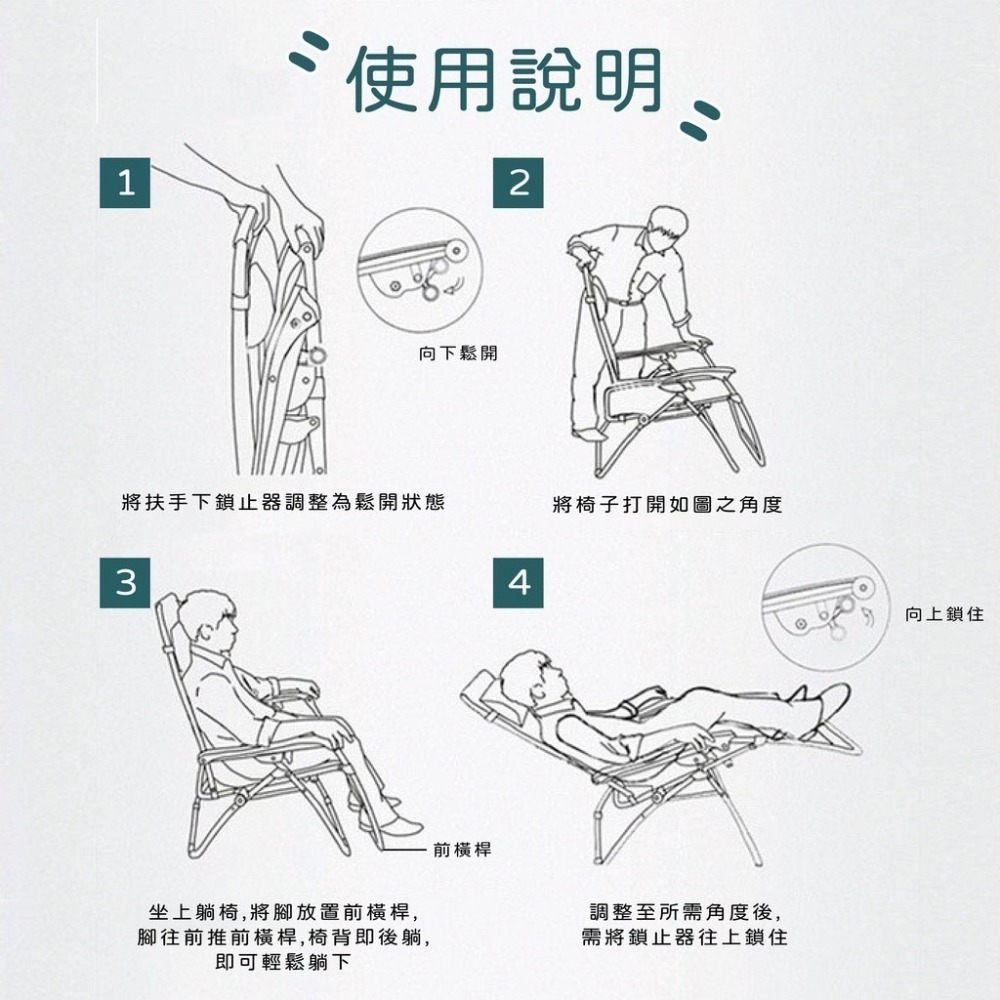 使用說明

1

向下鬆開

將扶手下鎖止器調整為鬆開狀態

2

將椅子打開如圖之角度

3

前橫桿

坐上躺椅,將腳放置前橫桿,
腳往前推前橫桿,椅背即後躺,
即可輕鬆躺下

4

向上鎖住

調整至所需角度後,
需將鎖止器往上鎖住