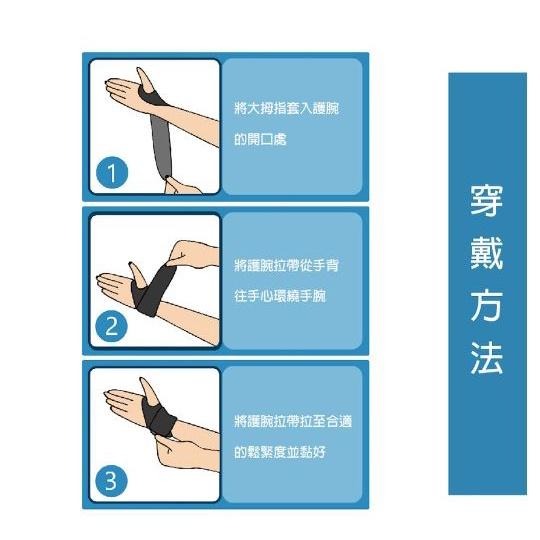 1

將大拇指套入護腕的開口處

2

將護腕拉帶從手背往手心環繞手腕

3

將護腕拉帶拉至合適的鬆緊度並黏好

穿戴方法