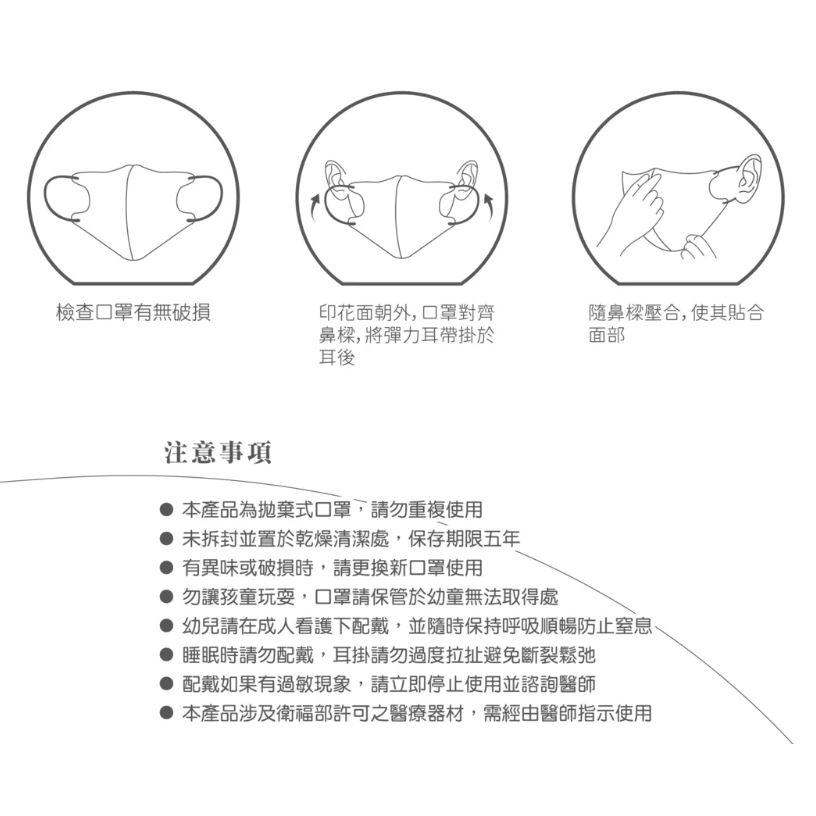 檢查口罩有無破損

印花面朝外，口罩對齊鼻樑，將彈力耳帶掛於耳後

隨鼻樑壓合，使其貼合面部

注意事項

● 本產品為拋棄式口罩，請勿重複使用
● 未拆封並置於乾燥清潔處，保存期限五年
● 有異味或破損時，請更換新口罩使用
● 勿讓孩童玩耍，口罩請保管於幼童無法取得處
● 幼兒請在成人看護下配戴，並隨時保持呼吸順暢防止窒息
● 睡眠時請勿配戴，耳掛請勿過度拉扯避免斷裂鬆弛
● 配戴如果有過敏現象，請立即停止使用並諮詢醫師
● 本產品涉及衛福部許可之醫療器材，需經由醫師指示使用