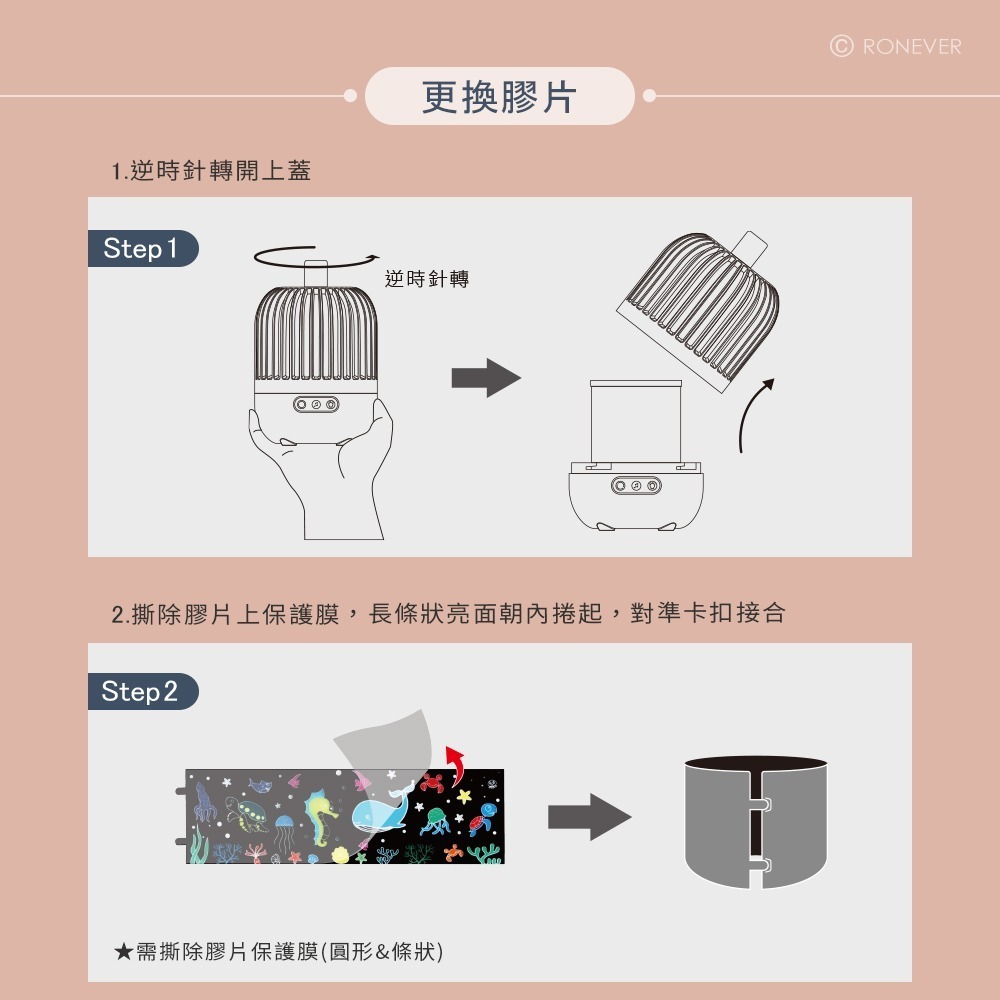 © RONEVER

更換膠片

1.逆時針轉開上蓋

Step 1

逆時針轉

2.撕除膠片上保護膜，長條狀亮面朝內捲起，對準卡扣接合

Step 2

★需撕除膠片保護膜(圓形&條狀)