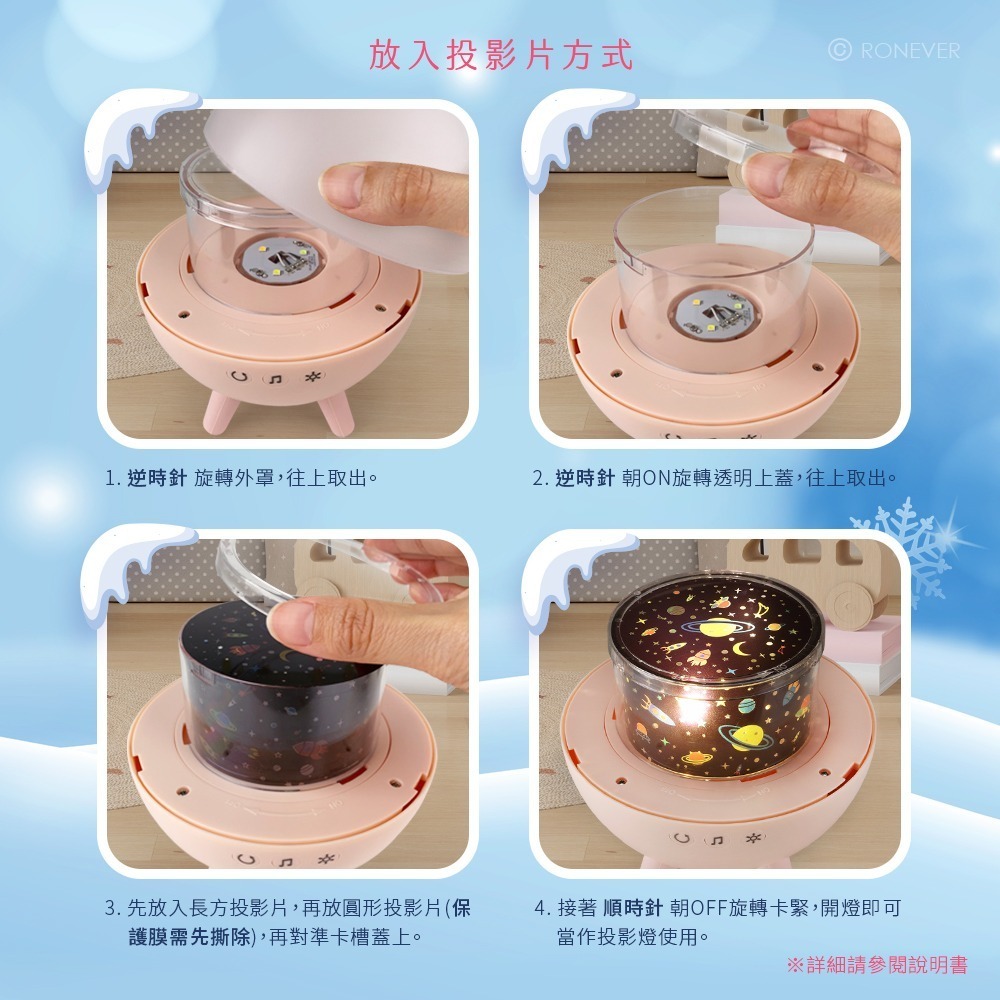 放入投影片方式

© RONEVER

1. 逆時針 旋轉外罩,往上取出。

2. 逆時針 朝ON旋轉透明上蓋,往上取出。

3. 先放入長方投影片,再放圓形投影片(保護膜需先撕除),再對準卡槽蓋上。

4. 接著 順時針 朝OFF旋轉卡緊,開燈即可當作投影燈使用。

※詳細請參閱說明書