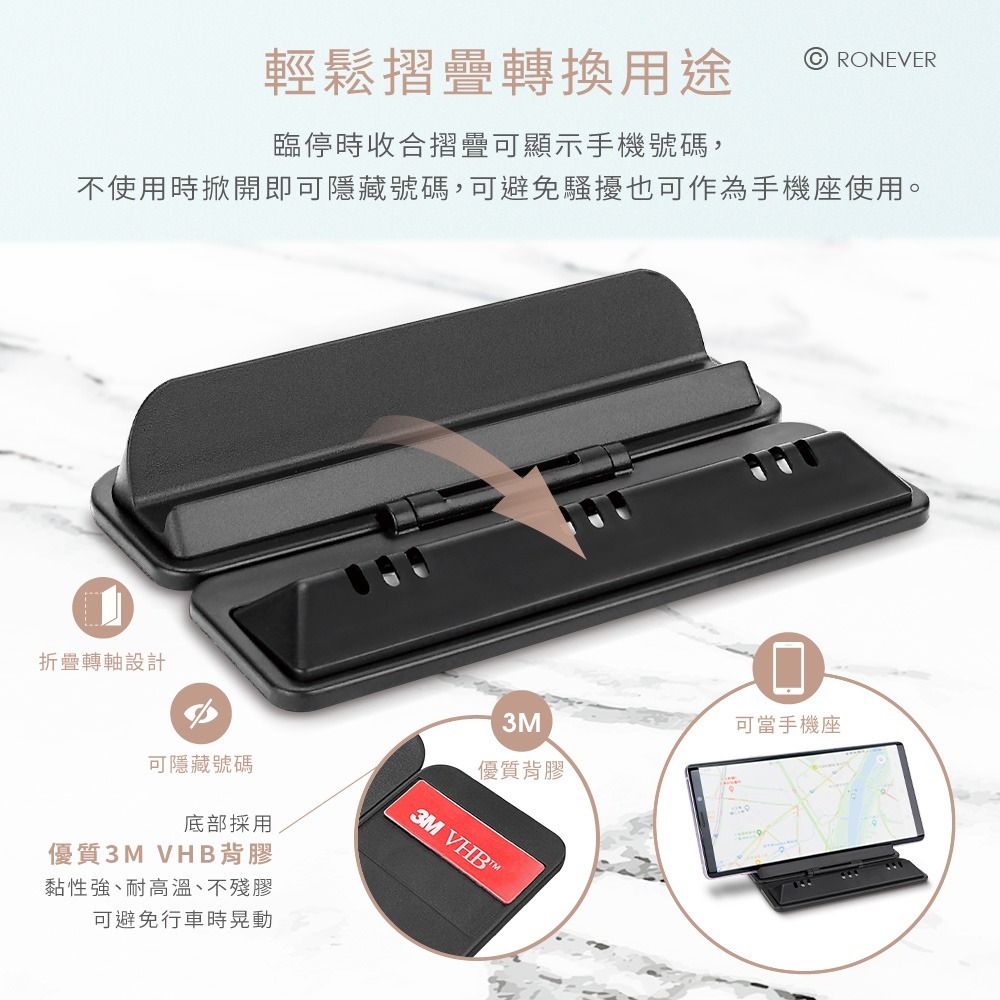 輕鬆摺疊轉換用途

© RONEVER

臨停時收合摺疊可顯示手機號碼，
不使用時掀開即可隱藏號碼，可避免騷擾也可作為手機座使用。

折疊轉軸設計

可隱藏號碼

3M
優質背膠

可當手機座

底部採用
優質3M VHB背膠
黏性強、耐高溫、不殘膠
可避免行車時晃動

3M VHB™